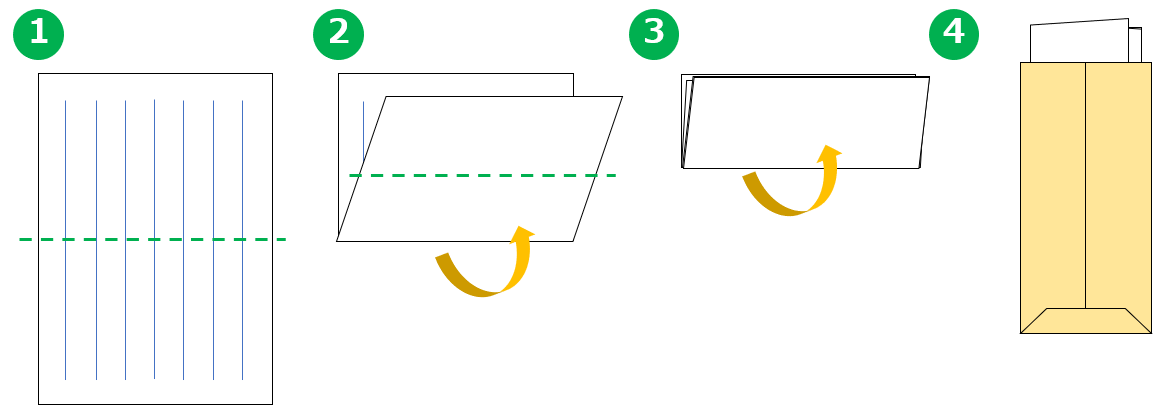 1

2

3

4