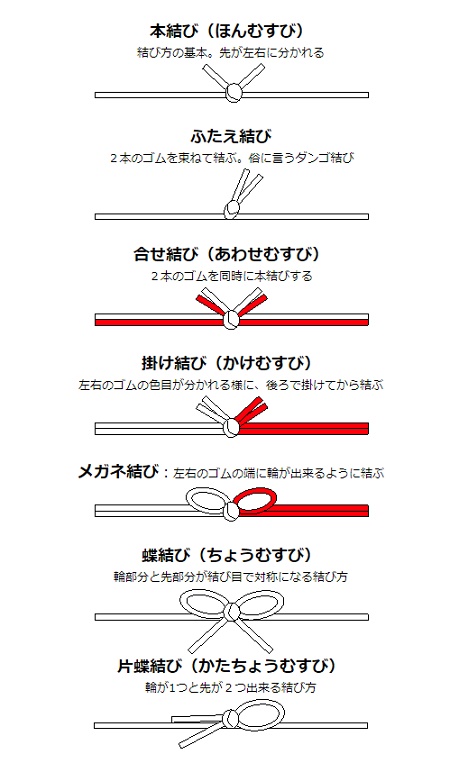 本結び（ほんむすび）
結び方の基本。先が左右に分かれる

ふたえ結び
２本のゴムを束ねて結ぶ。俗に言うダンゴ結び

合せ結び（あわせむすび）
２本のゴムを同時に本結びする

掛け結び（かけむすび）
左右のゴムの色目が分かれる様に、後ろで掛けてから結ぶ

メガネ結び：左右のゴムの端に輪が出来るように結ぶ

蝶結び（ちょうむすび）
輪部分と先部分が結び目で対称になる結び方

片蝶結び（かたちょうむすび）
輪が1つと先が２つ出来る結び方