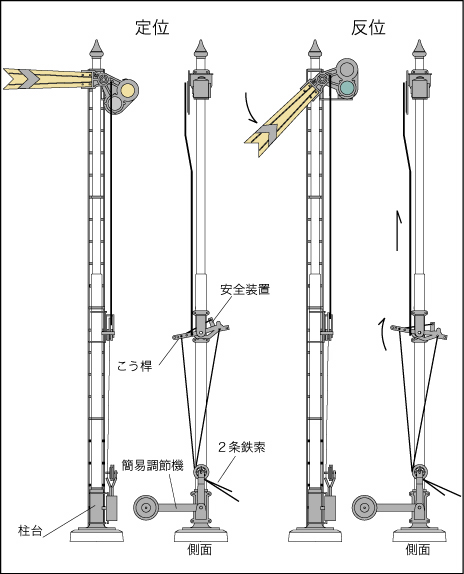 定位

反位

安全装置

こう桿

2条鉄索

簡易調節機

柱台

側面

側面