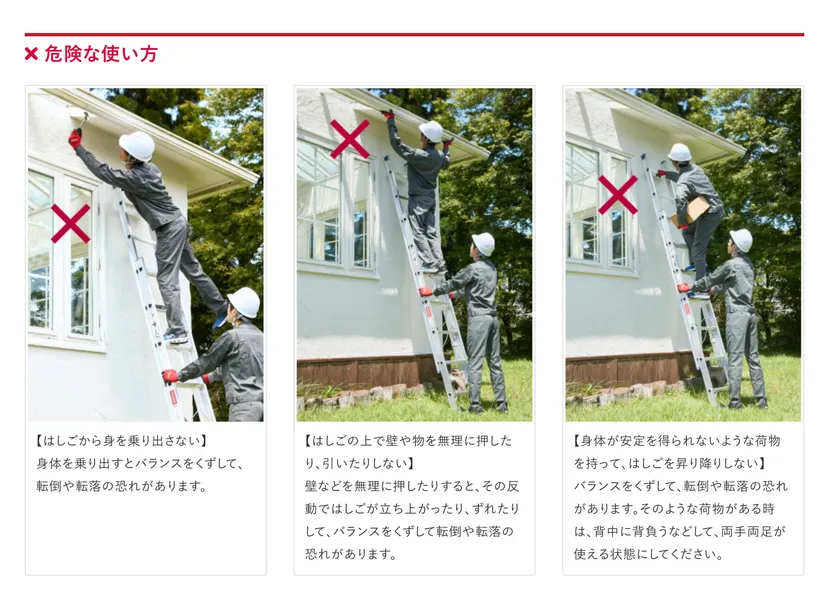 × 危険な使い方

【はしごから身を乗り出さない】
身体を乗り出すとバランスをくずして、転倒や転落の恐れがあります。

【はしごの上で壁や物を無理に押したり、引いたりしない】
壁などを無理に押したりすると、その反動ではしごが立ち上がったり、ずれたりして、バランスをくずして転倒や転落の恐れがあります。

【身体が安定を得られないような荷物を持って、はしごを昇り降りしない】
バランスをくずして、転倒や転落の恐れがあります。そのような荷物がある時は、背中に背負うなどして、両手両足が使える状態にしてください。