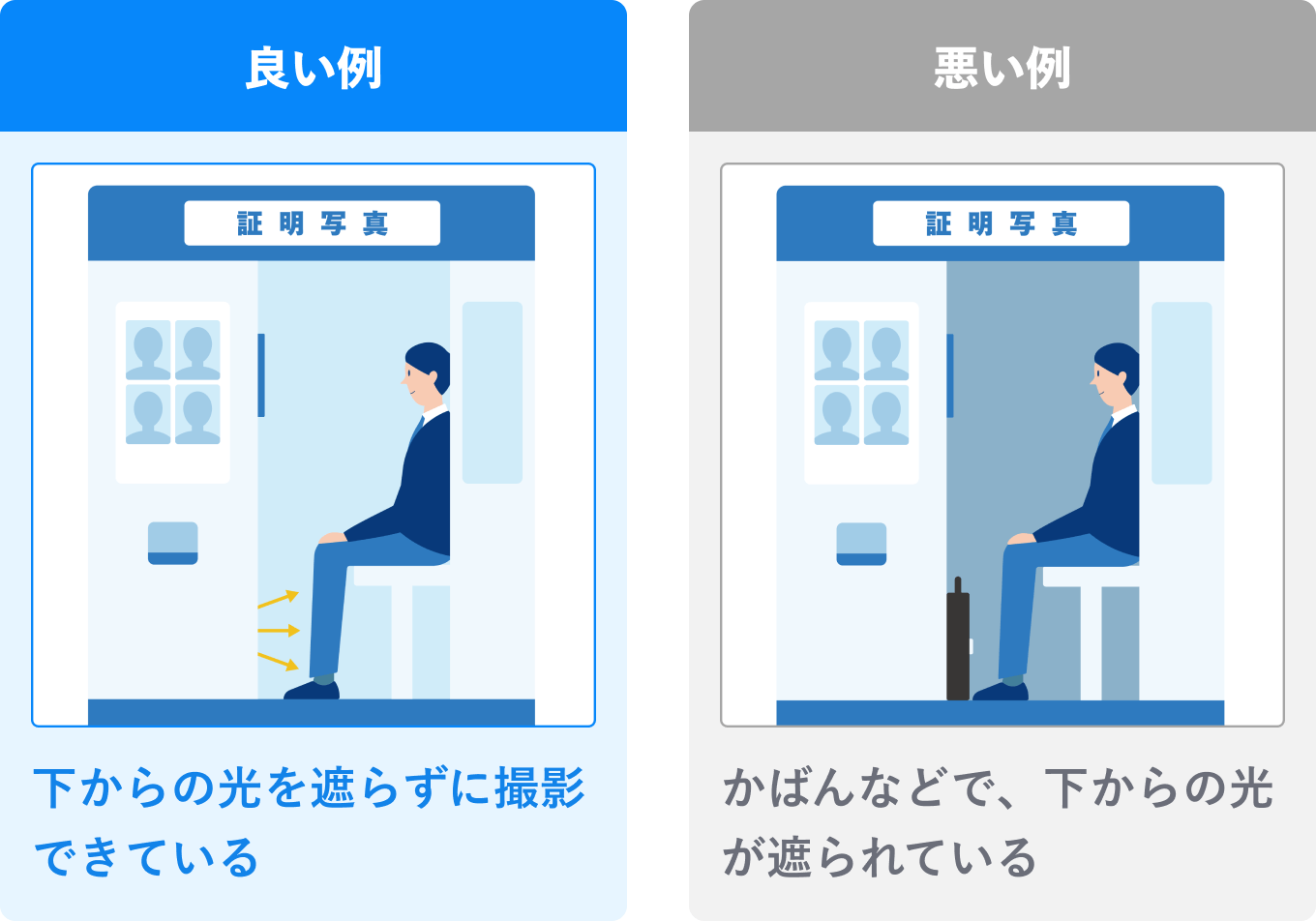 良い例

証明写真

下からの光を遮らずに撮影できている

悪い例

証明写真

かばんなどで、下からの光が遮られている