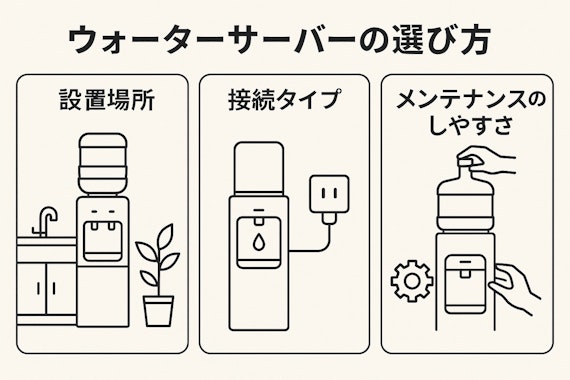 ウォーターサーバーの選び方

設置場所

接続タイプ

メンテナンスのしやすさ