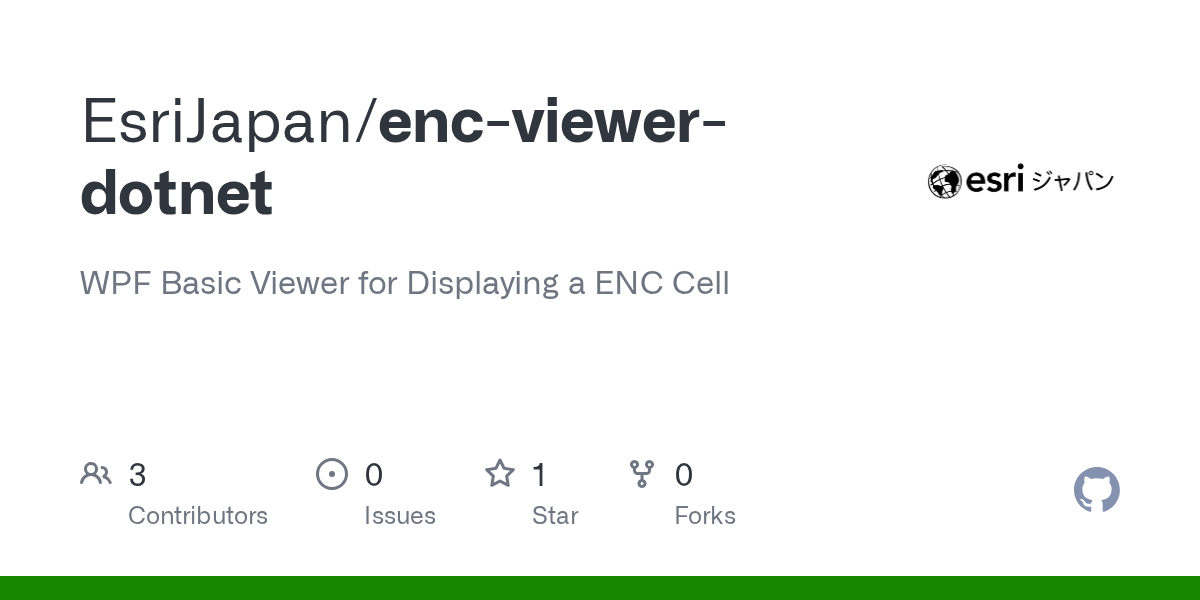 EsriJapan/enc-viewer-dotnet

esri ジャパン

WPF Basic Viewer for Displaying a ENC Cell

3
Contributors

0
Issues

1
Star

0
Forks