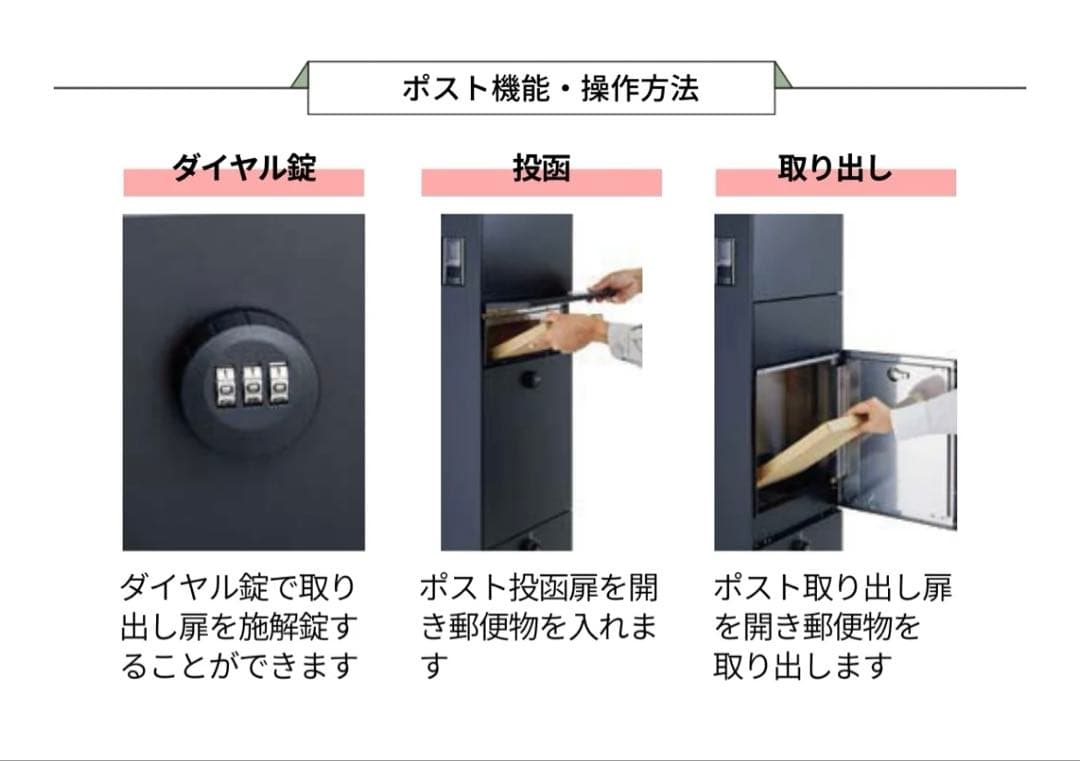 ポスト機能・操作方法

ダイヤル錠

ダイヤル錠で取り出し扉を施解錠することができます

投函

ポスト投函扉を開き郵便物を入れます

取り出し

ポスト取り出し扉を開き郵便物を取り出します