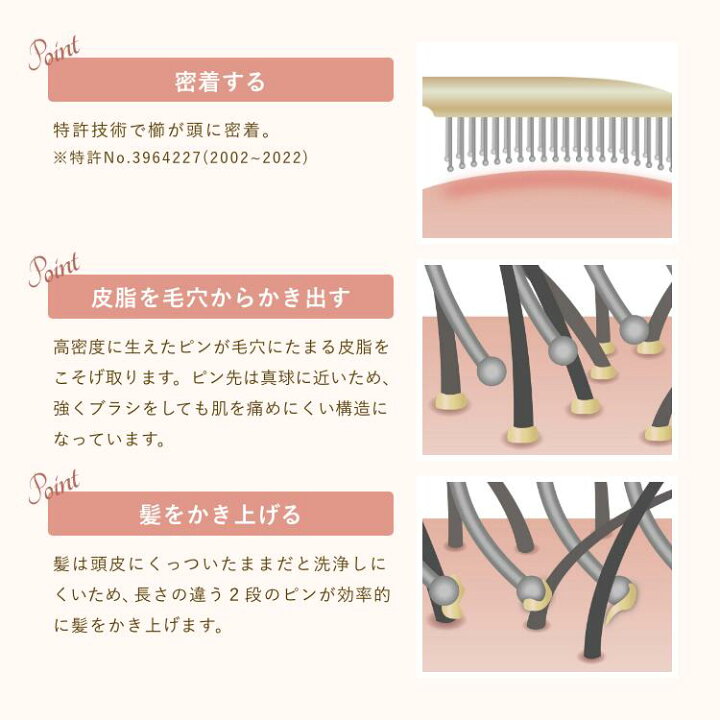 Point
密着する

特許技術で櫛が頭に密着。
※特許No.3964227(2002~2022)

Point
皮脂を毛穴からかき出す

高密度に生えたピンが毛穴にたまる皮脂をこそげ取ります。ピン先は真球に近いため、強くブラシをしても肌を痛めにくい構造になっています。

Point
髪をかき上げる

髪は頭皮にくっついたままだと洗浄しにくいため、長さの違う２段のピンが効率的に髪をかき上げます。