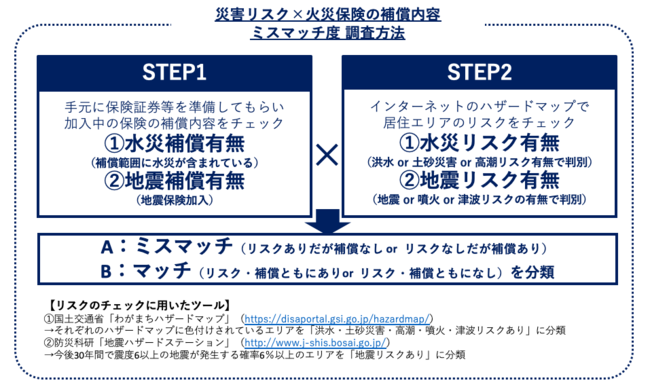 災害リスク×火災保険の補償内容
ミスマッチ度 調査方法

STEP1

手元に保険証券等を準備してもらい
加入中の保険の補償内容をチェック
①水災補償有無
（補償範囲に水災が含まれている）
②地震補償有無
（地震保険加入）

×

STEP2

インターネットのハザードマップで
居住エリアのリスクをチェック
①水災リスク有無
（洪水 or 土砂災害 or 高潮リスク有無で判別）
②地震リスク有無
（地震 or 噴火 or 津波リスクの有無で判別）

A：ミスマッチ（リスクありだが補償なし or リスクなしだが補償あり）
B：マッチ（リスク・補償ともにありor リスク・補償ともになし）を分類

【リスクのチェックに用いたツール】
①国土交通省「わがまちハザードマップ」（https://disaportal.gsi.go.jp/hazardmap/）
→それぞれのハザードマップに色付けされているエリアを「洪水・土砂災害・高潮・噴火・津波リスクあり」に分類
②防災科研「地震ハザードステーション」（http://www.j-shis.bosai.go.jp/）
→今後30年間で震度6以上の地震が発生する確率6％以上のエリアを「地震リスクあり」に分類