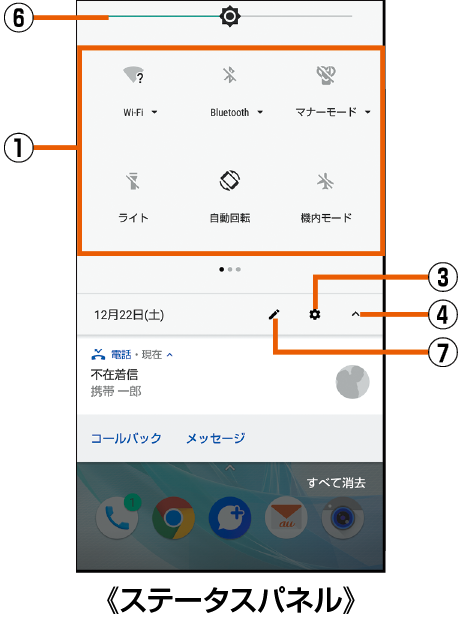 ⑥

①

Wi-Fi

Bluetooth

マナーモード

ライト

自動回転

機内モード

③

12月22日(土)

④

⑦

電話・現在

不在着信
携帯 一郎

コールバック　メッセージ

すべて消去

1

au

《ステータスパネル》