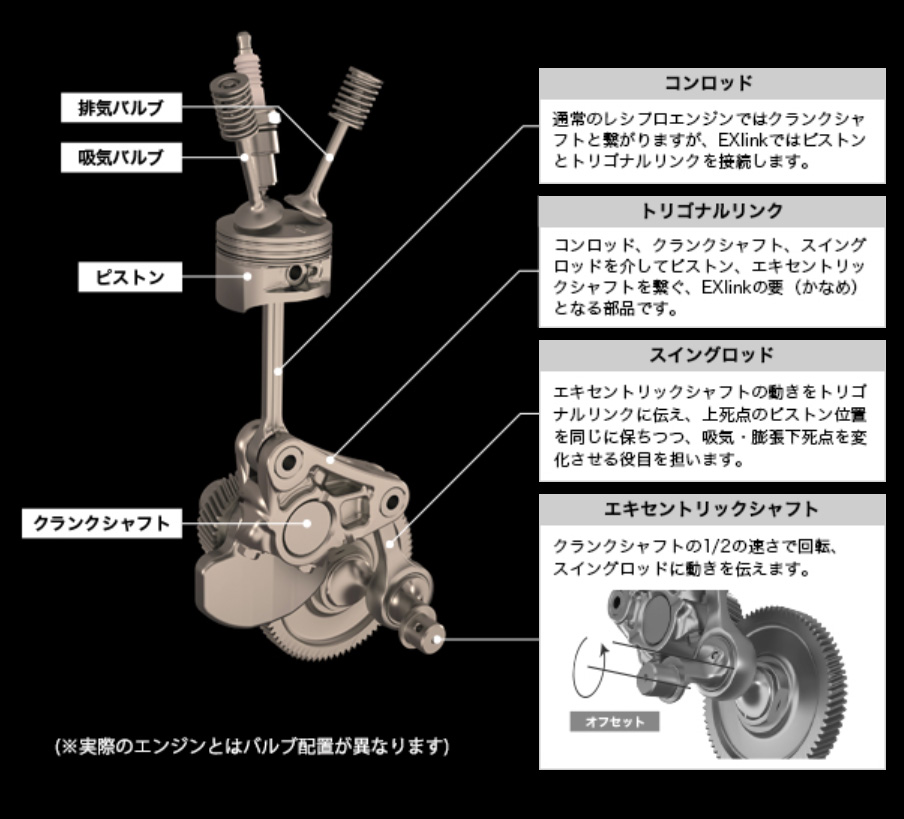 排気バルブ

吸気バルブ

ピストン

クランクシャフト

(※実際のエンジンとはバルブ配置が異なります)

コンロッド

通常のレシプロエンジンではクランクシャフトと繋がりますが、EXlinkではピストンとトリゴナルリンクを接続します。

トリゴナルリンク

コンロッド、クランクシャフト、スイングロッドを介してピストン、エキセントリックシャフトを繋ぐ、EXlinkの要（かなめ）となる部品です。

スイングロッド

エキセントリックシャフトの動きをトリゴナルリンクに伝え、上死点のピストン位置を同じに保ちつつ、吸気・膨張下死点を変化させる役目を担います。

エキセントリックシャフト

クランクシャフトの1/2の速さで回転、スイングロッドに動きを伝えます。

オフセット