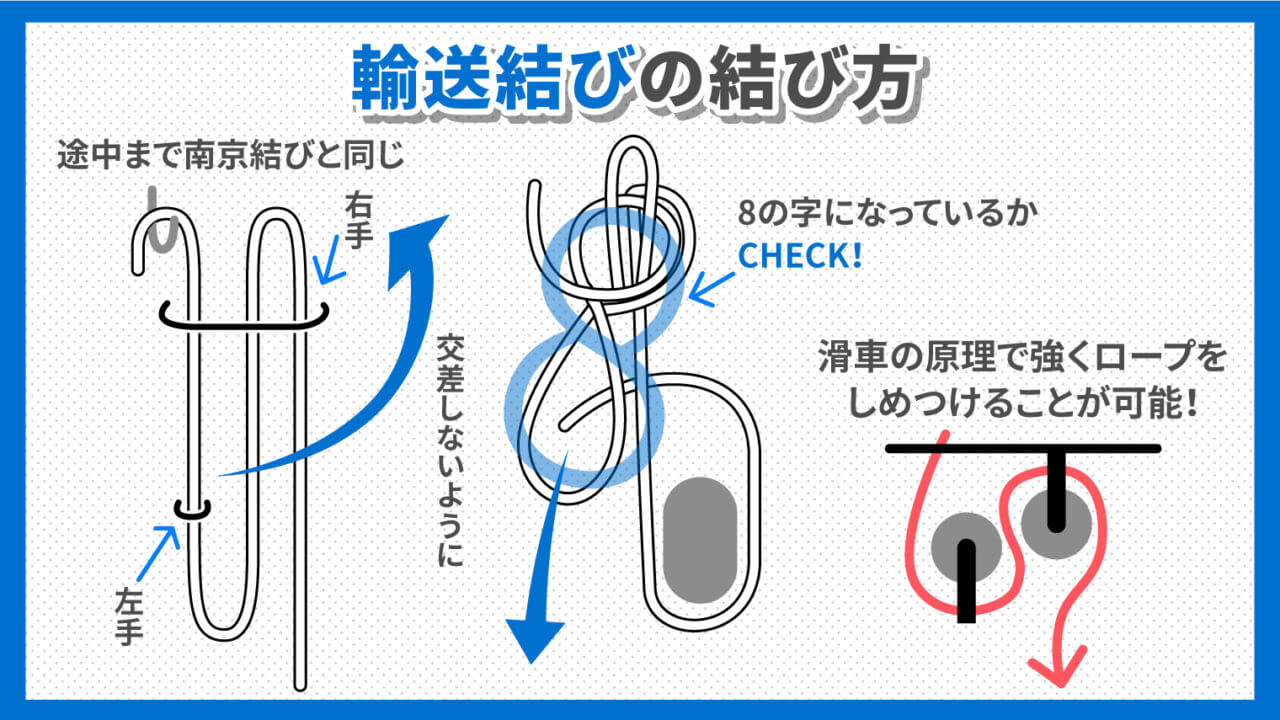 輸送結びの結び方

途中まで南京結びと同じ

右手

左手

交差しないように

8の字になっているか
CHECK!

滑車の原理で強くロープをしめつけることが可能!