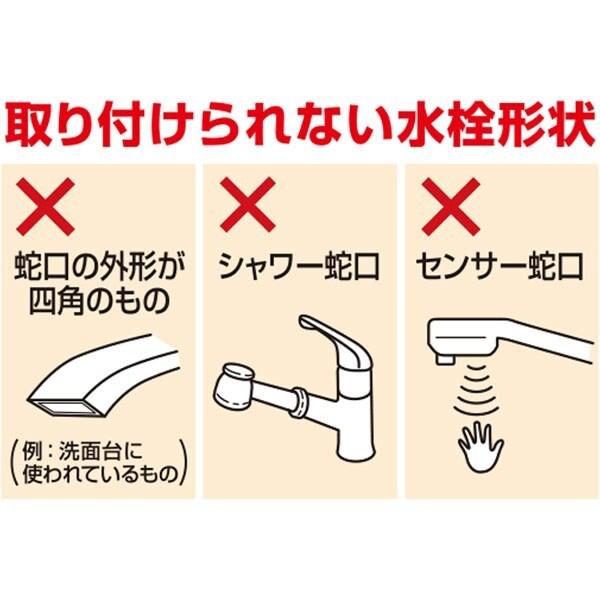 取り付けられない水栓形状

×
蛇口の外形が四角のもの

(例：洗面台に使われているもの)

×
シャワー蛇口

×
センサー蛇口