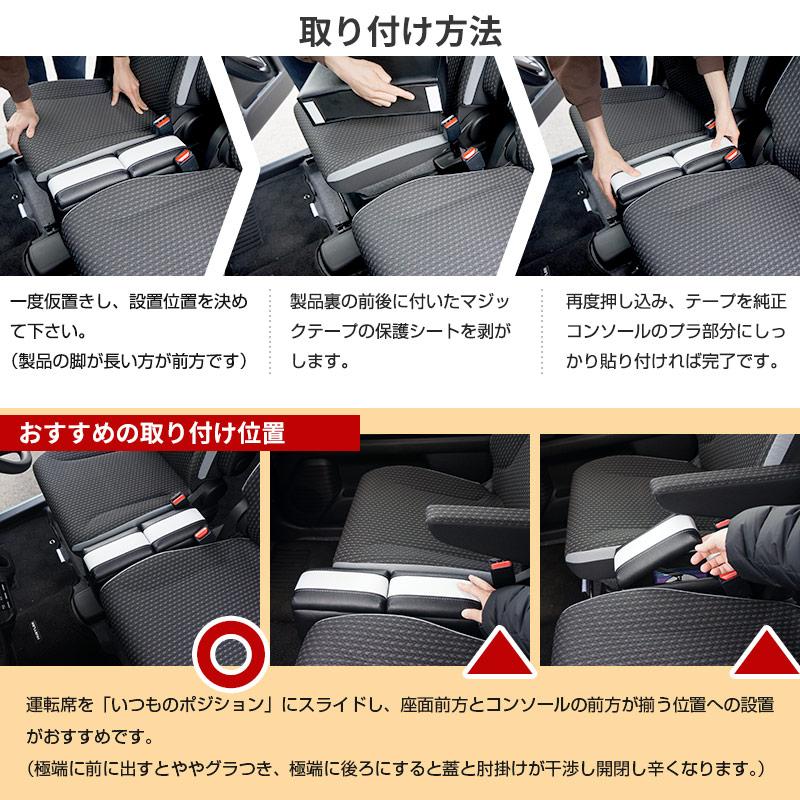 取り付け方法

一度仮置きし、設置位置を決めて下さい。
（製品の脚が長い方が前方です）

製品裏の前後に付いたマジックテープの保護シートを剥がします。

再度押し込み、テープを純正コンソールのプラ部分にしっかり貼り付ければ完了です。

おすすめの取り付け位置

運転席を「いつものポジション」にスライドし、座面前方とコンソールの前方が揃う位置への設置がおすすめです。
（極端に前に出すとややグラつき、極端に後ろにすると蓋と肘掛けが干渉し開閉し辛くなります。）