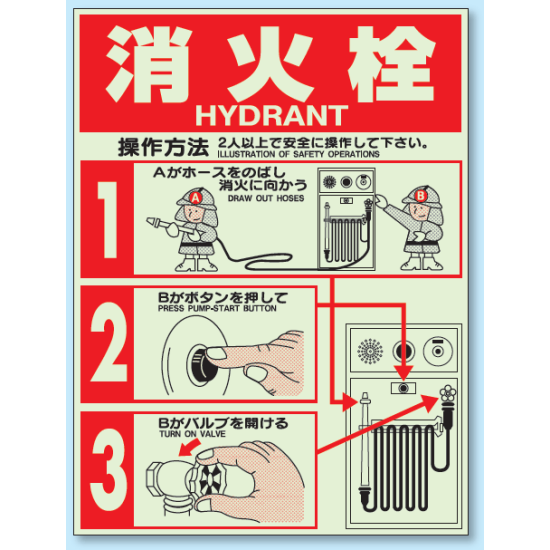 消火栓
HYDRANT

操作方法 2人以上で安全に操作して下さい。
ILLUSTRATION OF SAFETY OPERATIONS

1
Aがホースをのばし
消火に向かう
DRAW OUT HOSES
A
B

2
Bがボタンを押して
PRESS PUMP-START BUTTON

3
Bがバルブを開ける
TURN ON VALVE