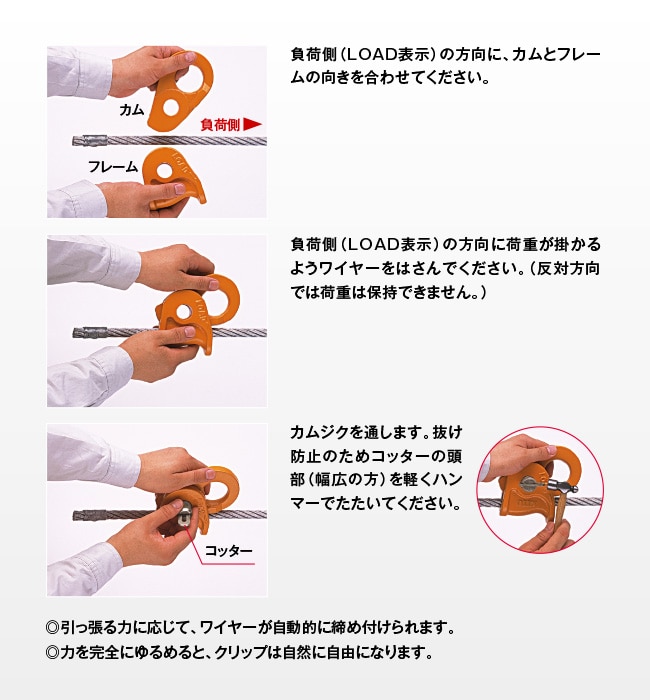 カム

負荷側

フレーム

負荷側（LOAD表示）の方向に、カムとフレームの向きを合わせてください。

負荷側（LOAD表示）の方向に荷重が掛かるようワイヤーをはさんでください。（反対方向では荷重は保持できません。）

コッター

カムジクを通します。抜け防止のためコッターの頭部（幅広の方）を軽くハンマーでたたいてください。

◎引っ張る力に応じて、ワイヤーが自動的に締め付けられます。
◎力を完全にゆるめると、クリップは自然に自由になります。