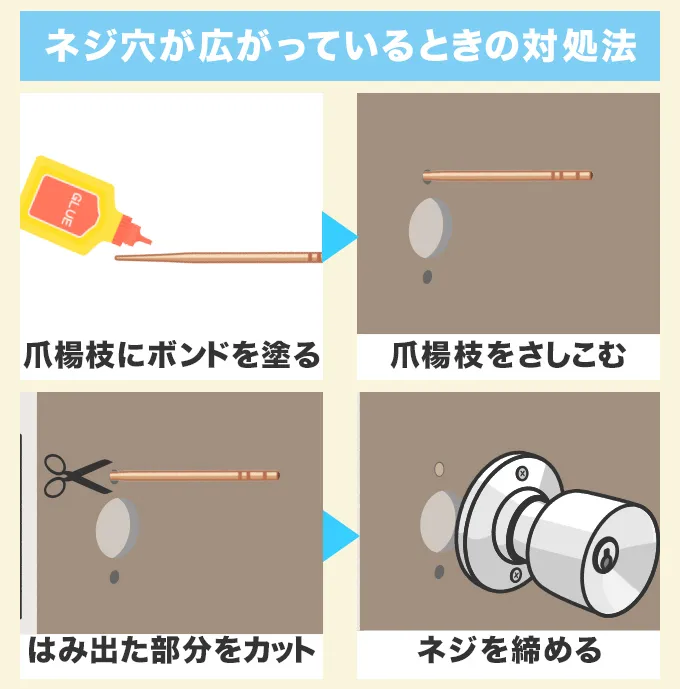 ネジ穴が広がっているときの対処法

GLUE

爪楊枝にボンドを塗る

爪楊枝をさしこむ

はみ出た部分をカット

ネジを締める