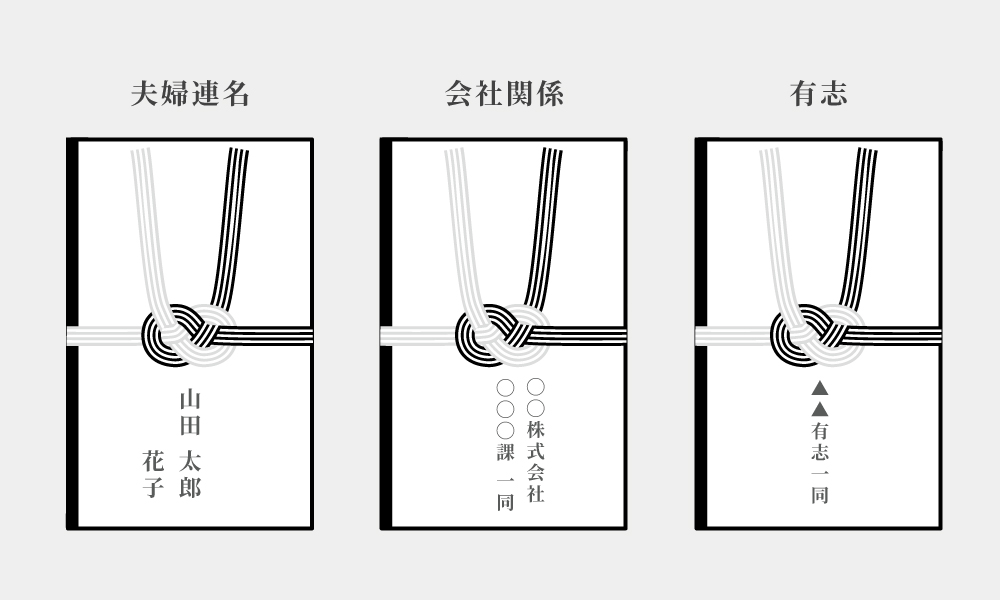 夫婦連名

山田 太郎
花子

会社関係

○○株式会社
○○○課 一同

有志

▲▲有志一同