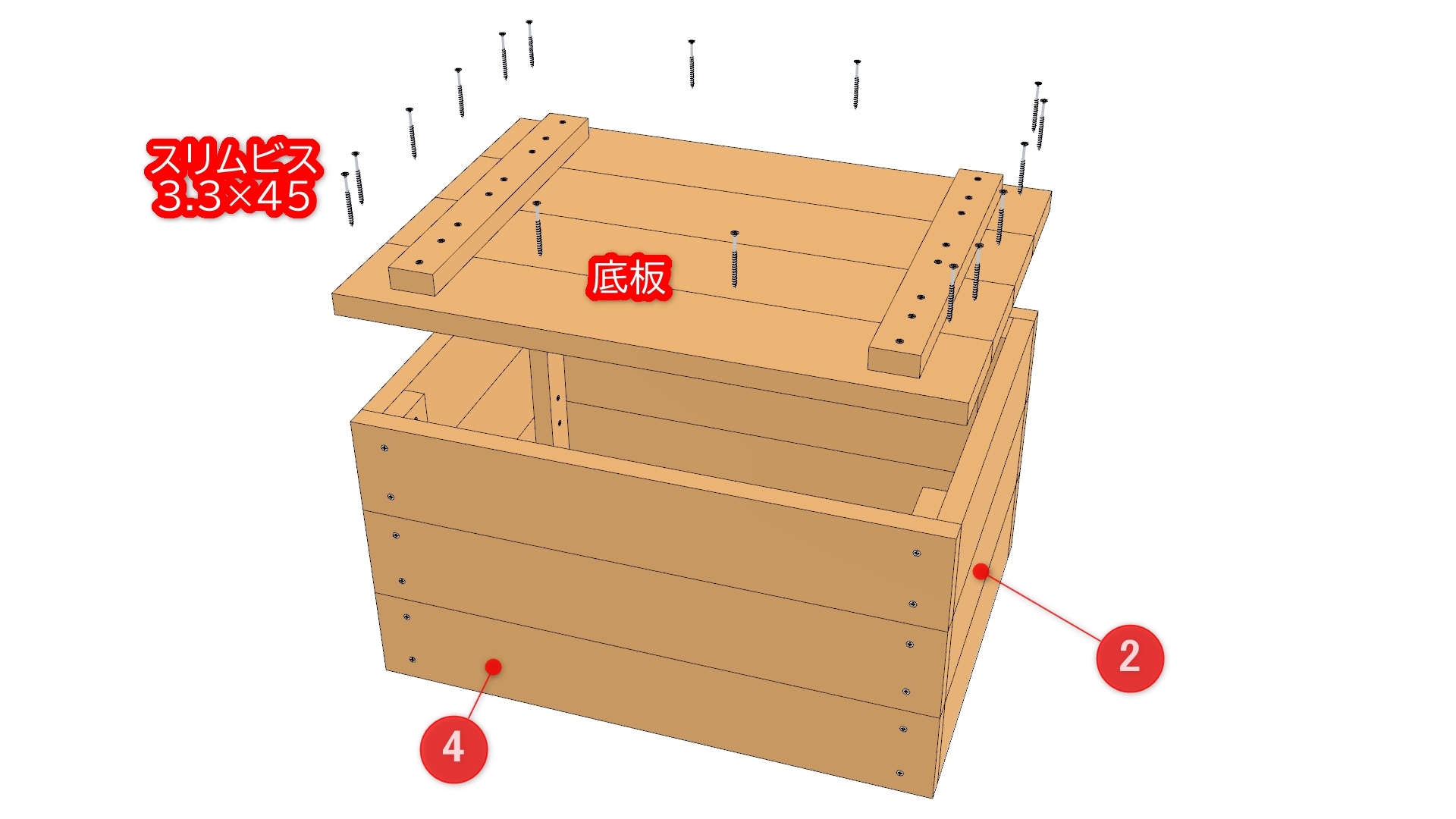 スリムビス
3.3×45

底板

2

4