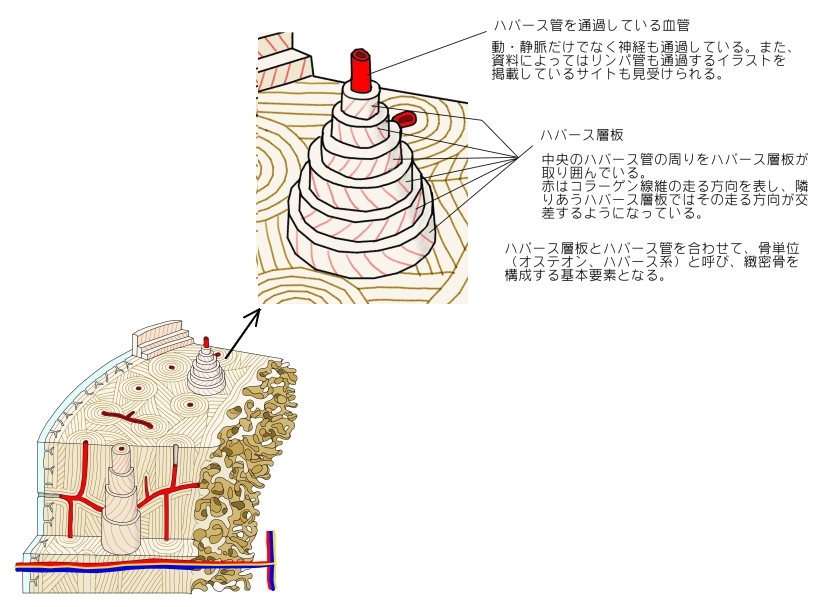 ハバース管を通過している血管

動・静脈だけでなく神経も通過している。また、資料によってはリンパ管も通過するイラストを掲載しているサイトも見受けられる。

ハバース層板

中央のハバース管の周りをハバース層板が取り囲んでいる。
赤はコラーゲン線維の走る方向を表し、隣りあうハバース層板ではその走る方向が交差するようになっている。

ハバース層板とハバース管を合わせて、骨単位（オステオン、ハバース系）と呼び、緻密骨を構成する基本要素となる。