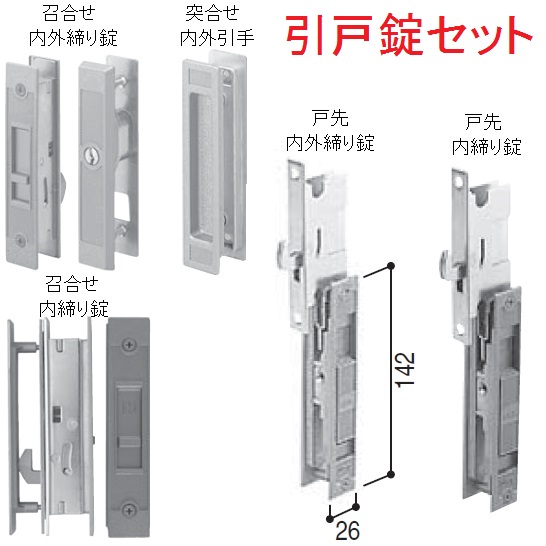 召合せ
内外締り錠

突合せ
内外引手

引戸錠セット

戸先
内外締り錠

戸先
内締り錠

召合せ
内締り錠

142

26