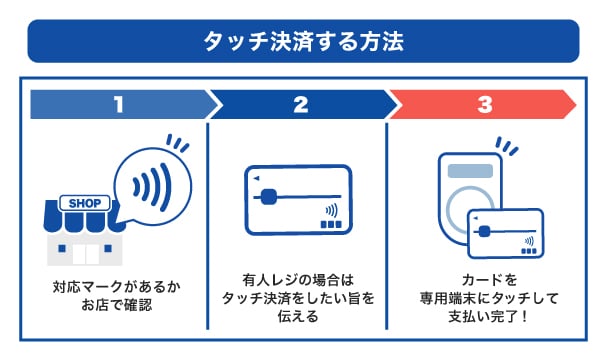 タッチ決済する方法

1

SHOP

対応マークがあるか
お店で確認

2

有人レジの場合は
タッチ決済をしたい旨を
伝える

3

カードを
専用端末にタッチして
支払い完了！