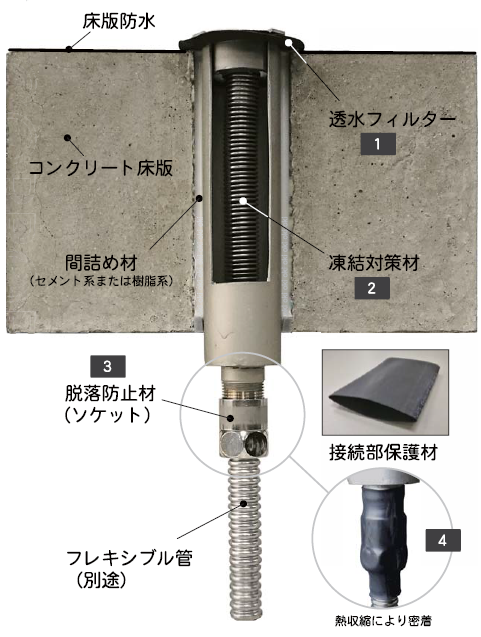 床版防水

透水フィルター

1

コンクリート床版

間詰め材
（セメント系または樹脂系）

凍結対策材

2

3

脱落防止材
（ソケット）

接続部保護材

フレキシブル管
（別途）

4

熱収縮により密着