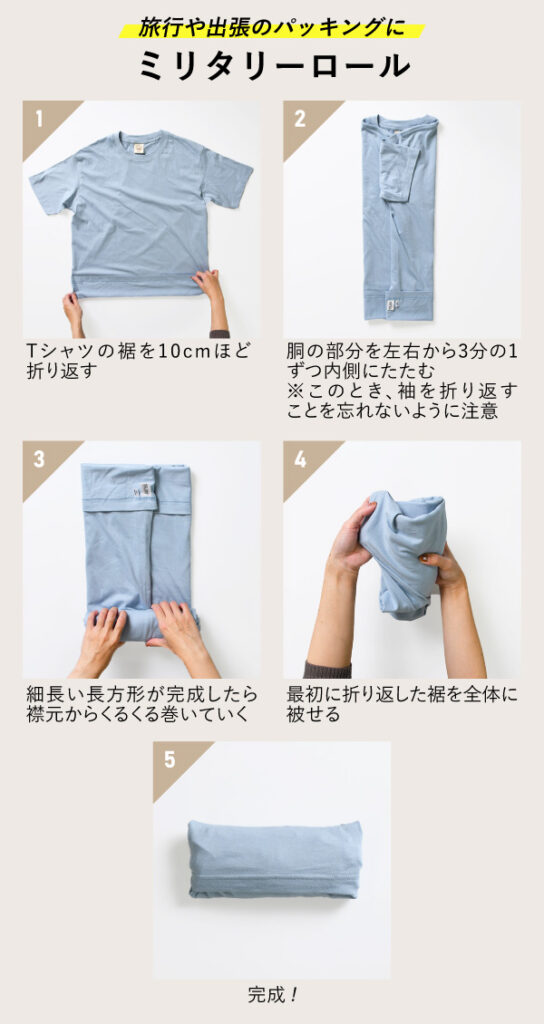 旅行や出張のパッキングに

ミリタリーロール

1

Tシャツの裾を10cmほど折り返す

2

胴の部分を左右から3分の1ずつ内側にたたむ
※このとき、袖を折り返すことを忘れないように注意

3

細長い長方形が完成したら襟元からくるくる巻いていく

4

最初に折り返した裾を全体に被せる

5

完成！