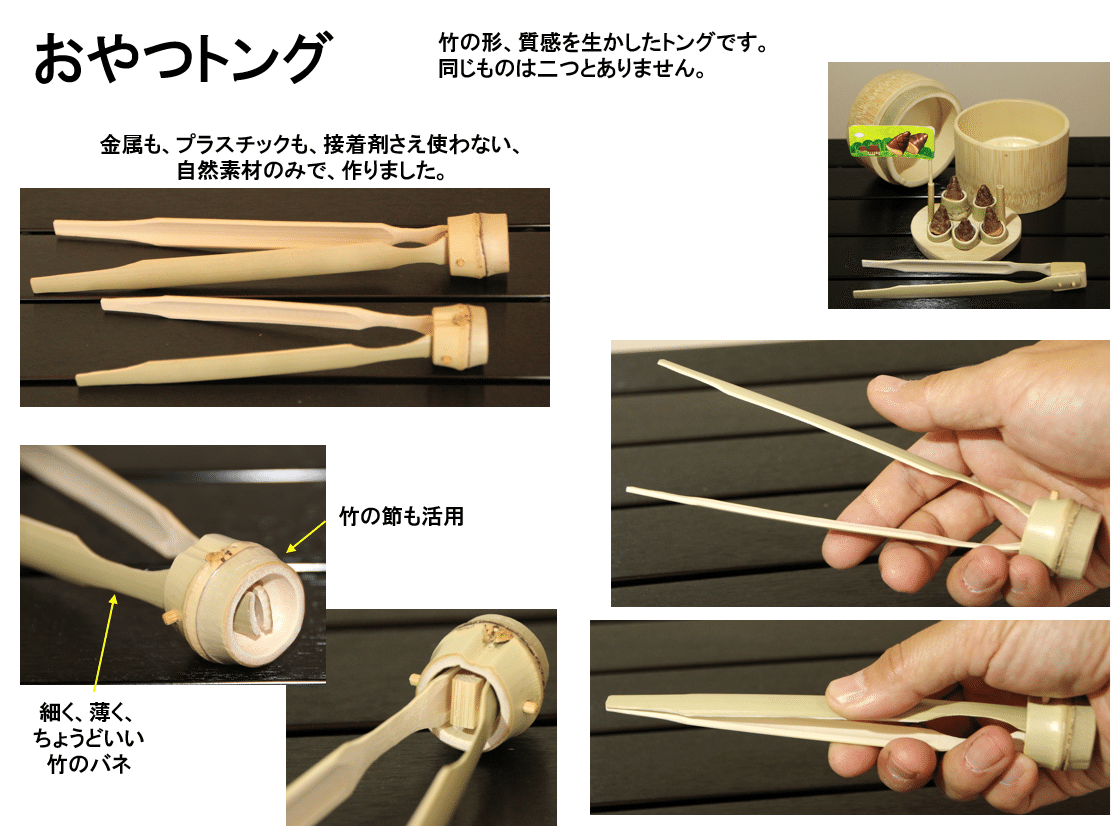 おやつトング

竹の形、質感を生かしたトングです。
同じものは二つとありません。

金属も、プラスチックも、接着剤さえ使わない、
自然素材のみで、作りました。

竹の節も活用

細く、薄く、
ちょうどいい
竹のバネ