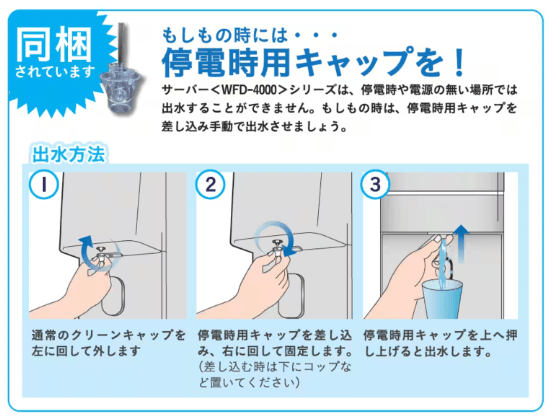 同梱
されています

もしもの時には・・・
停電時用キャップを！

サーバー＜WFD-4000＞シリーズは、停電時や電源の無い場所では出水することができません。もしもの時は、停電時用キャップを差し込み手動で出水させましょう。

出水方法

1
通常のクリーンキャップを左に回して外します

2
停電時用キャップを差し込み、右に回して固定します。
（差し込む時は下にコップなど置いてください）

3
停電時用キャップを上へ押し上げると出水します。