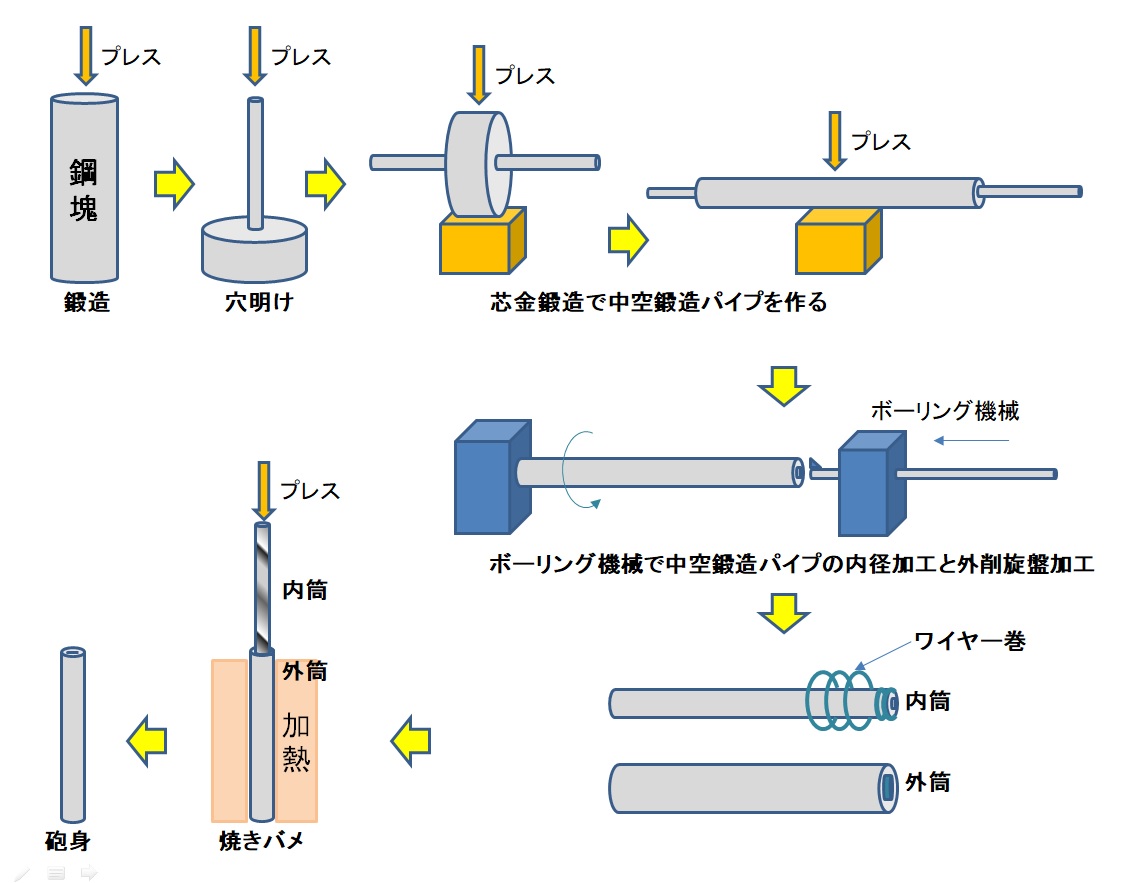 プレス

鋼塊

鍛造

プレス

穴明け

プレス

プレス

芯金鍛造で中空鍛造パイプを作る

ボーリング機械

ボーリング機械で中空鍛造パイプの内径加工と外削旋盤加工

ワイヤー巻

内筒

外筒

プレス

内筒

外筒

加熱

焼きバメ

砲身