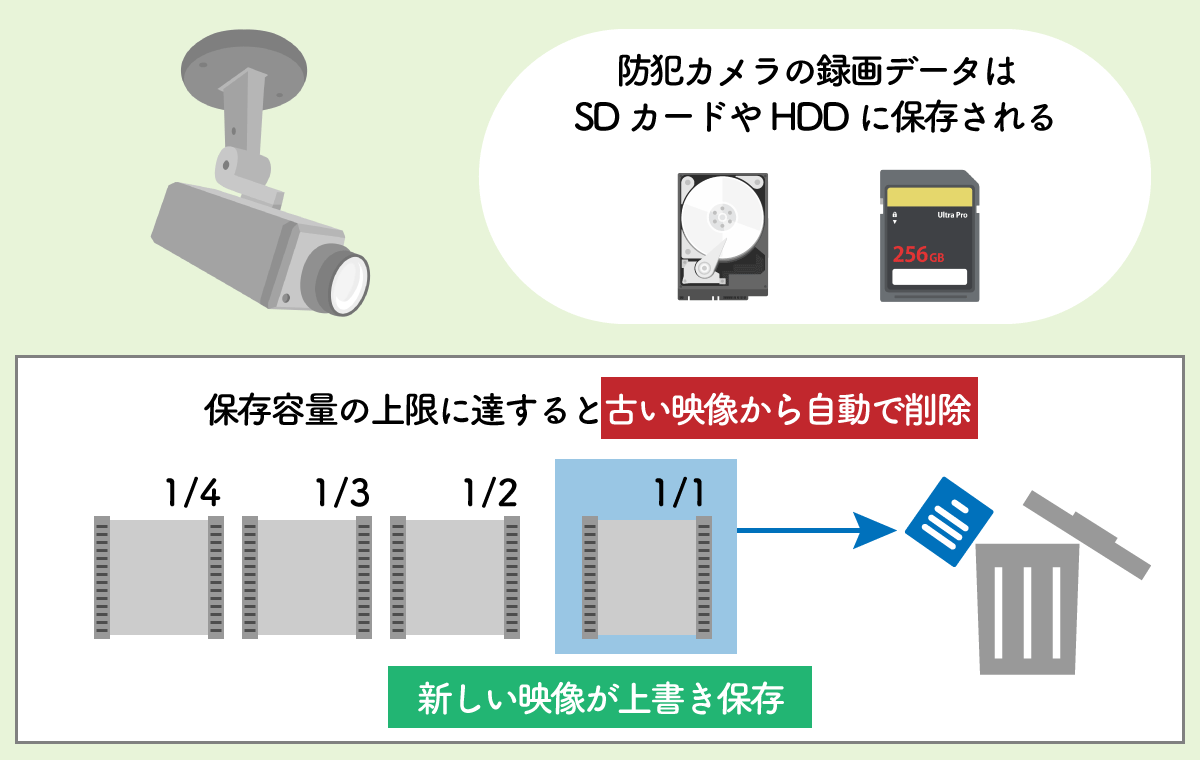 防犯カメラの録画データは
SD カードや HDD に保存される

Ultra Pro
256GB

保存容量の上限に達すると古い映像から自動で削除

1/4 1/3 1/2 1/1

新しい映像が上書き保存