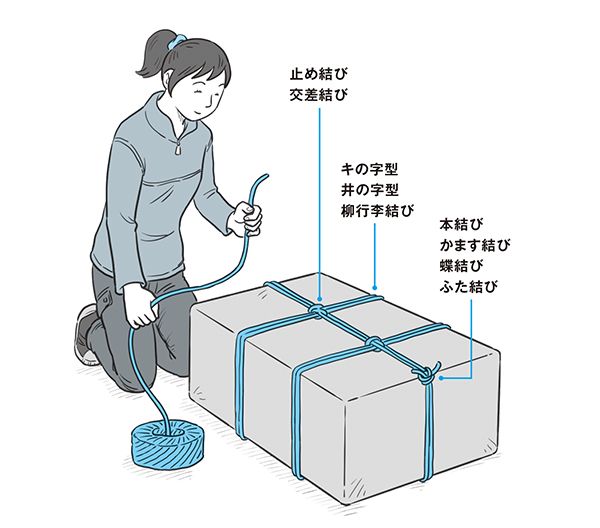 止め結び
交差結び

キの字型
井の字型
柳行李結び

本結び
かます結び
蝶結び
ふた結び