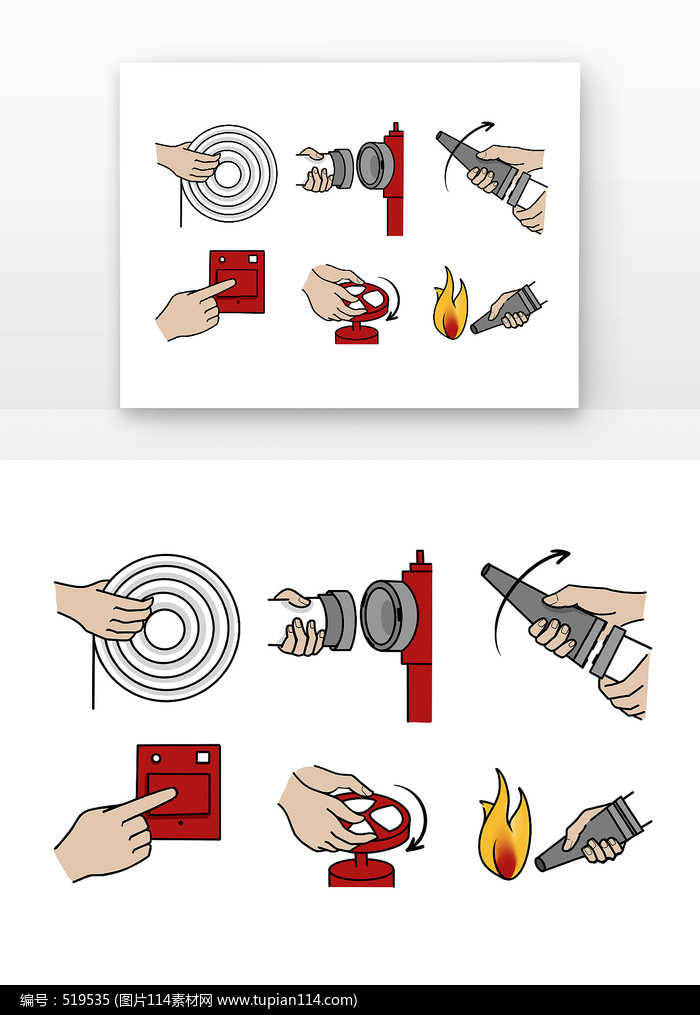 编号：519535 (图片114素材网 www.tupian114.com)