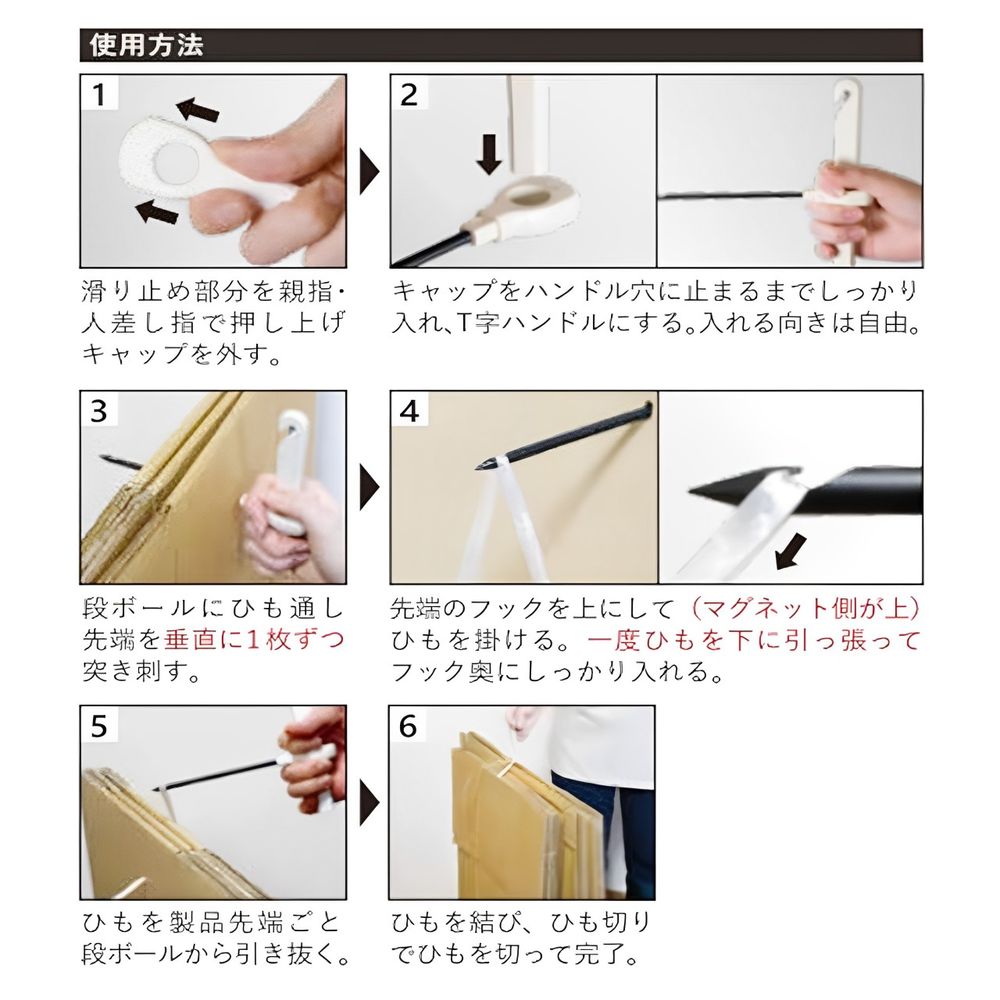 使用方法

1

滑り止め部分を親指・人差し指で押し上げキャップを外す。

2

キャップをハンドル穴に止まるまでしっかり入れ、T字ハンドルにする。入れる向きは自由。

3

段ボールにひも通し先端を垂直に1枚ずつ突き刺す。

4

先端のフックを上にして（マグネット側が上）ひもを掛ける。一度ひもを下に引っ張ってフック奥にしっかり入れる。

5

ひもを製品先端ごと段ボールから引き抜く。

6

ひもを結び、ひも切りでひもを切って完了。