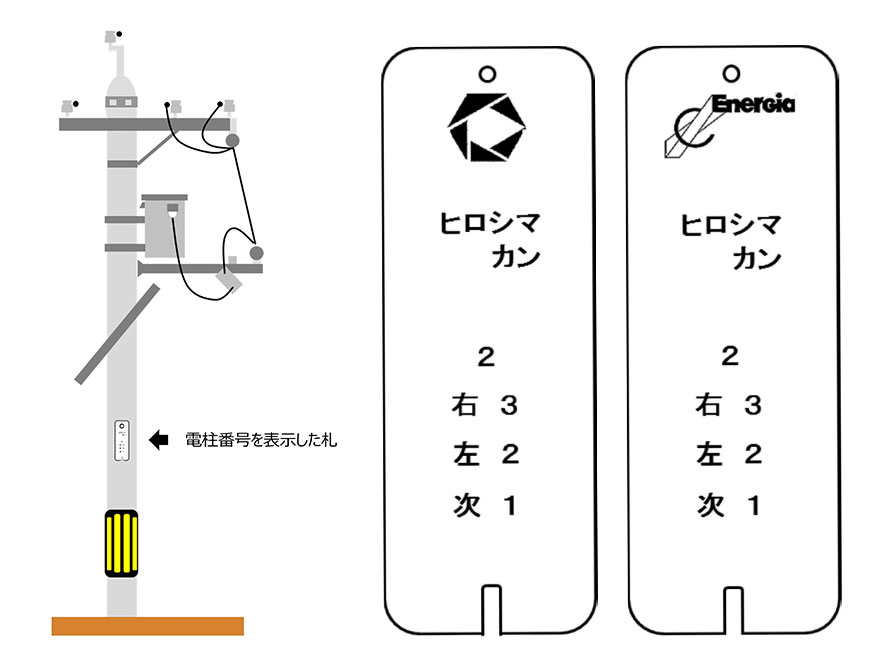 電柱番号を表示した札

ヒロシマ
カン

2
右 3
左 2
次 1

Energia

ヒロシマ
カン

2
右 3
左 2
次 1