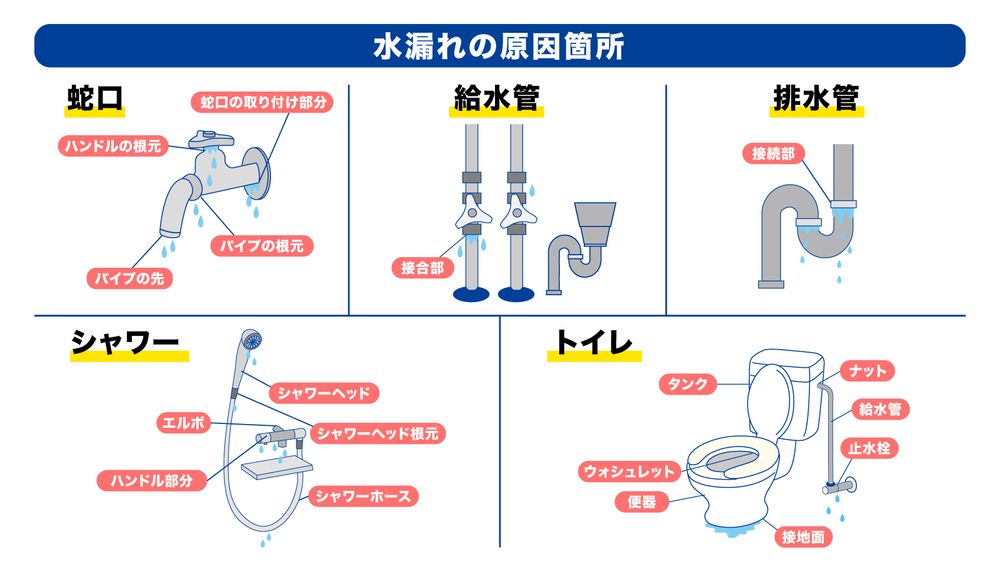 水漏れの原因箇所

蛇口

蛇口の取り付け部分

ハンドルの根元

パイプの根元

パイプの先

給水管

接合部

排水管

接続部

シャワー

シャワーヘッド

エルボ

シャワーヘッド根元

ハンドル部分

シャワーホース

トイレ

タンク

ナット

給水管

止水栓

ウォシュレット

便器

接地面