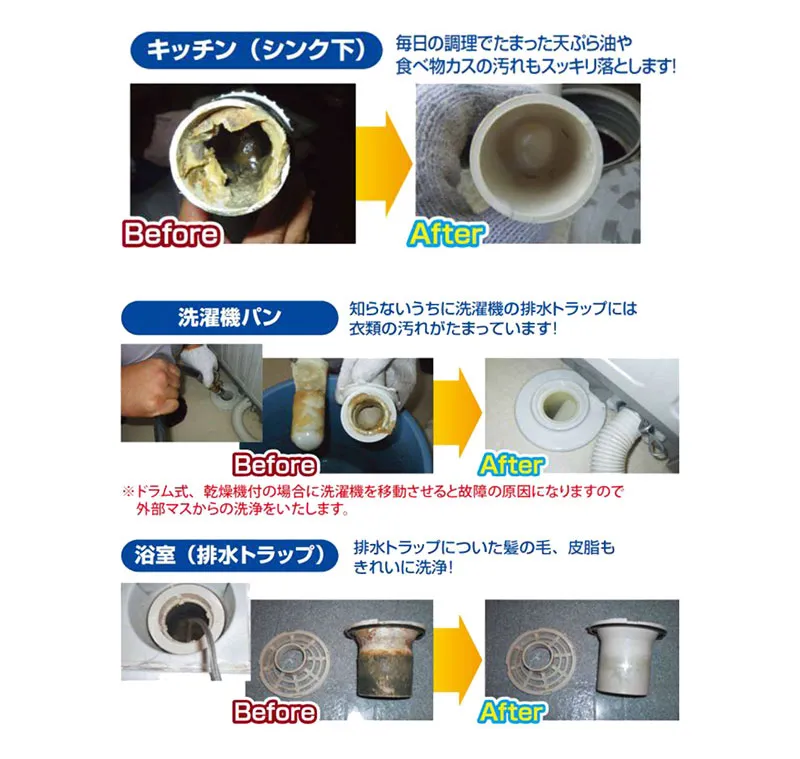 キッチン（シンク下）

毎日の調理でたまった天ぷら油や食べ物カスの汚れもスッキリ落とします!

Before

After

洗濯機パン

知らないうちに洗濯機の排水トラップには衣類の汚れがたまっています!

Before

After

※ドラム式、乾燥機付の場合に洗濯機を移動させると故障の原因になりますので外部マスからの洗浄をいたします。

浴室（排水トラップ）

排水トラップについた髪の毛、皮脂もきれいに洗浄!

Before

After