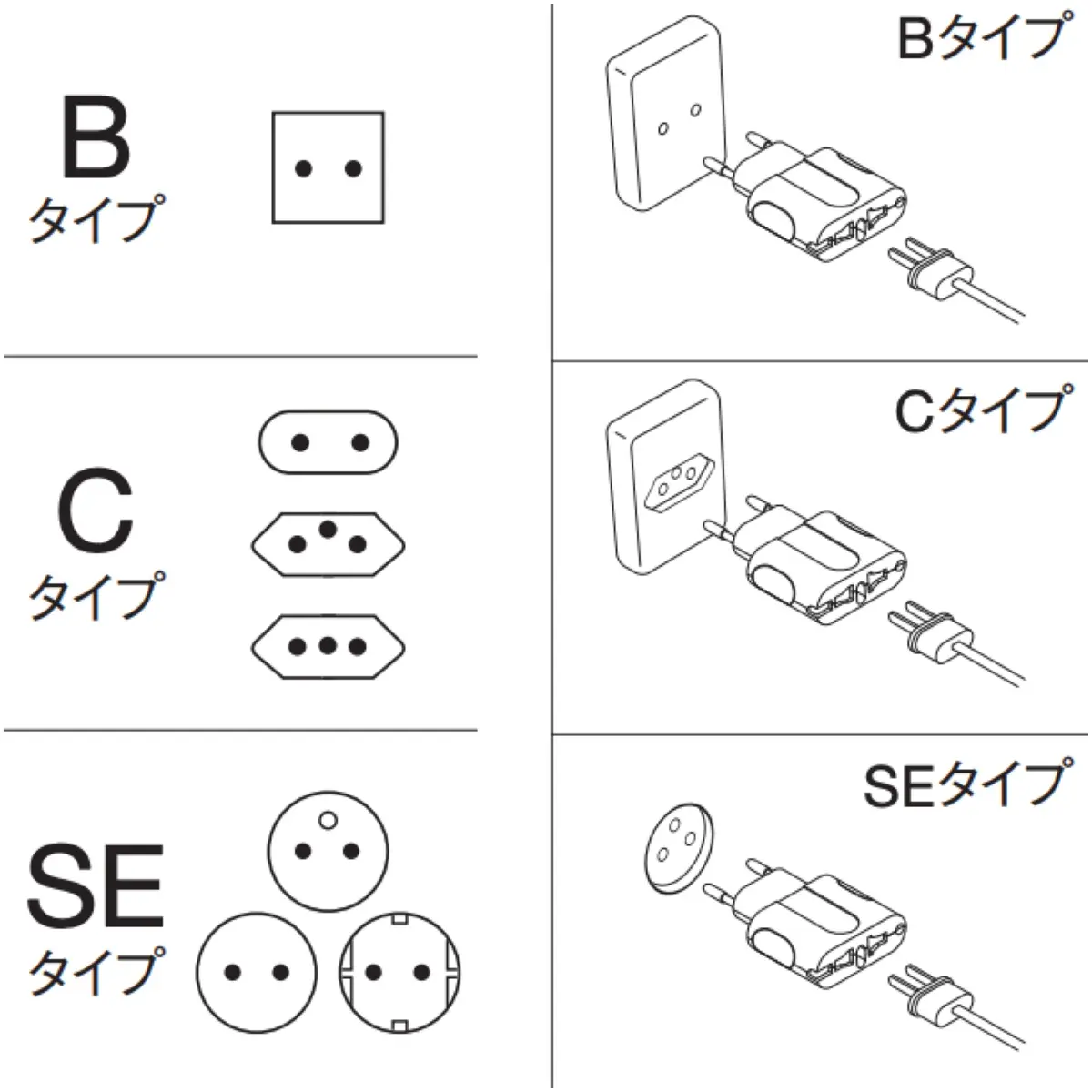 B
タイプ

C
タイプ

SE
タイプ

Bタイプ

Cタイプ

SEタイプ