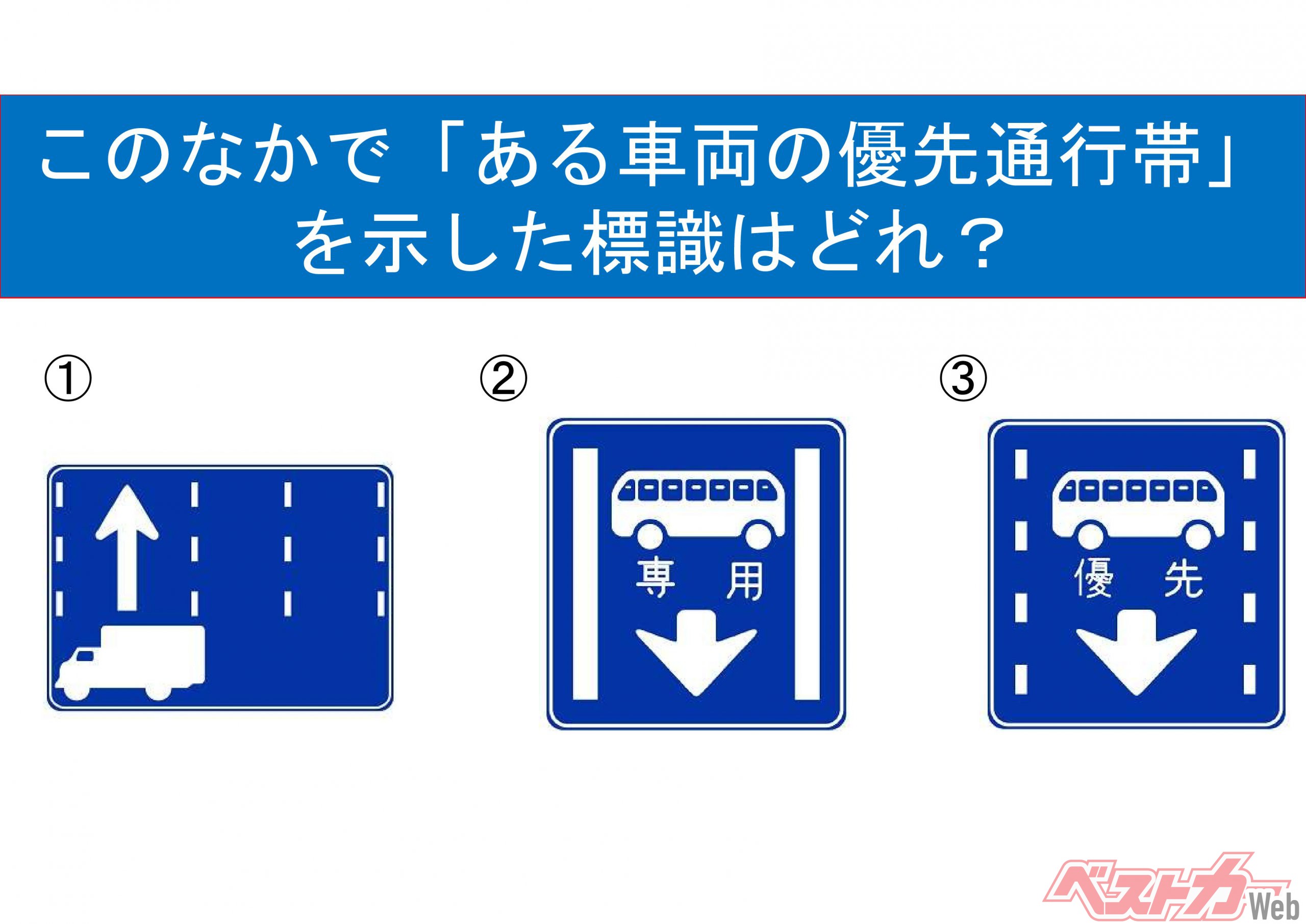 このなかで「ある車両の優先通行帯」を示した標識はどれ？

①

②

専 用

③

優 先

ベストカーWeb