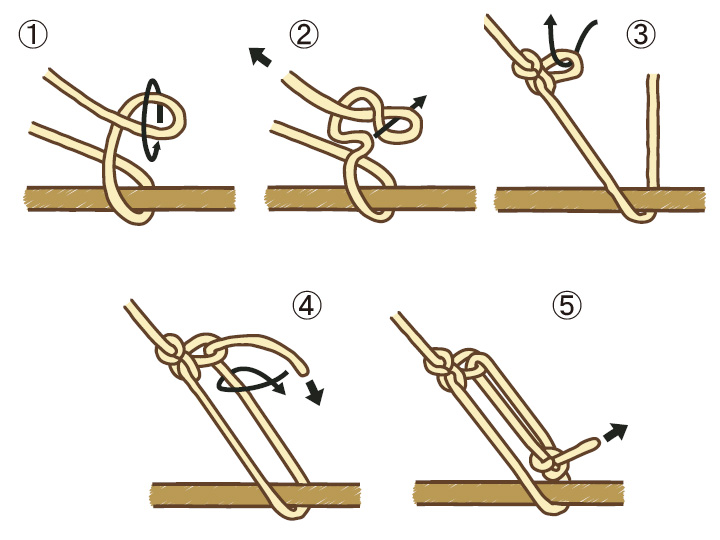 ①
②
③
④
⑤