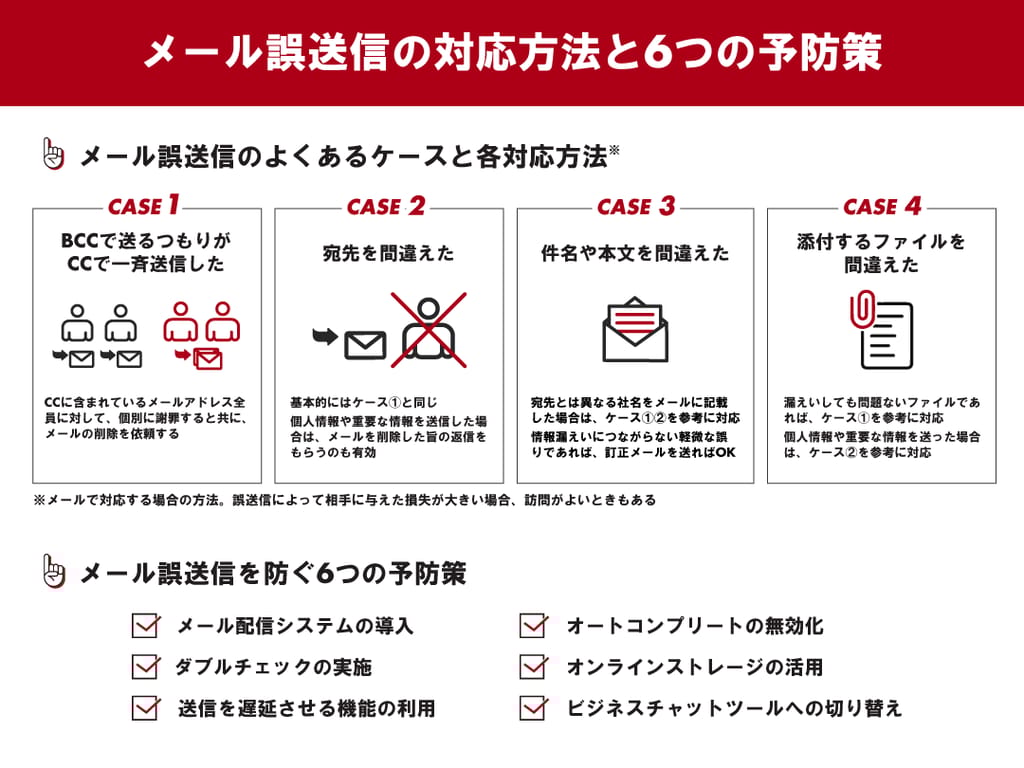 メール誤送信の対応方法と6つの予防策

メール誤送信のよくあるケースと各対応方法※

CASE 1
BCCで送るつもりがCCで一斉送信した

CCに含まれているメールアドレス全員に対して、個別に謝罪すると共に、メールの削除を依頼する

CASE 2
宛先を間違えた

基本的にはケース①と同じ
個人情報や重要な情報を送信した場合は、メールを削除した旨の返信をもらうのも有効

CASE 3
件名や本文を間違えた

宛先とは異なる社名をメールに記載した場合は、ケース①②を参考に対応
情報漏えいにつながらない軽微な誤りであれば、訂正メールを送ればOK

CASE 4
添付するファイルを間違えた

漏えいしても問題ないファイルであれば、ケース①を参考に対応
個人情報や重要な情報を送った場合は、ケース②を参考に対応

※メールで対応する場合の方法。誤送信によって相手に与えた損失が大きい場合、訪問がよいときもある

メール誤送信を防ぐ6つの予防策

メール配信システムの導入
ダブルチェックの実施
送信を遅延させる機能の利用
オートコンプリートの無効化
オンラインストレージの活用
ビジネスチャットツールへの切り替え