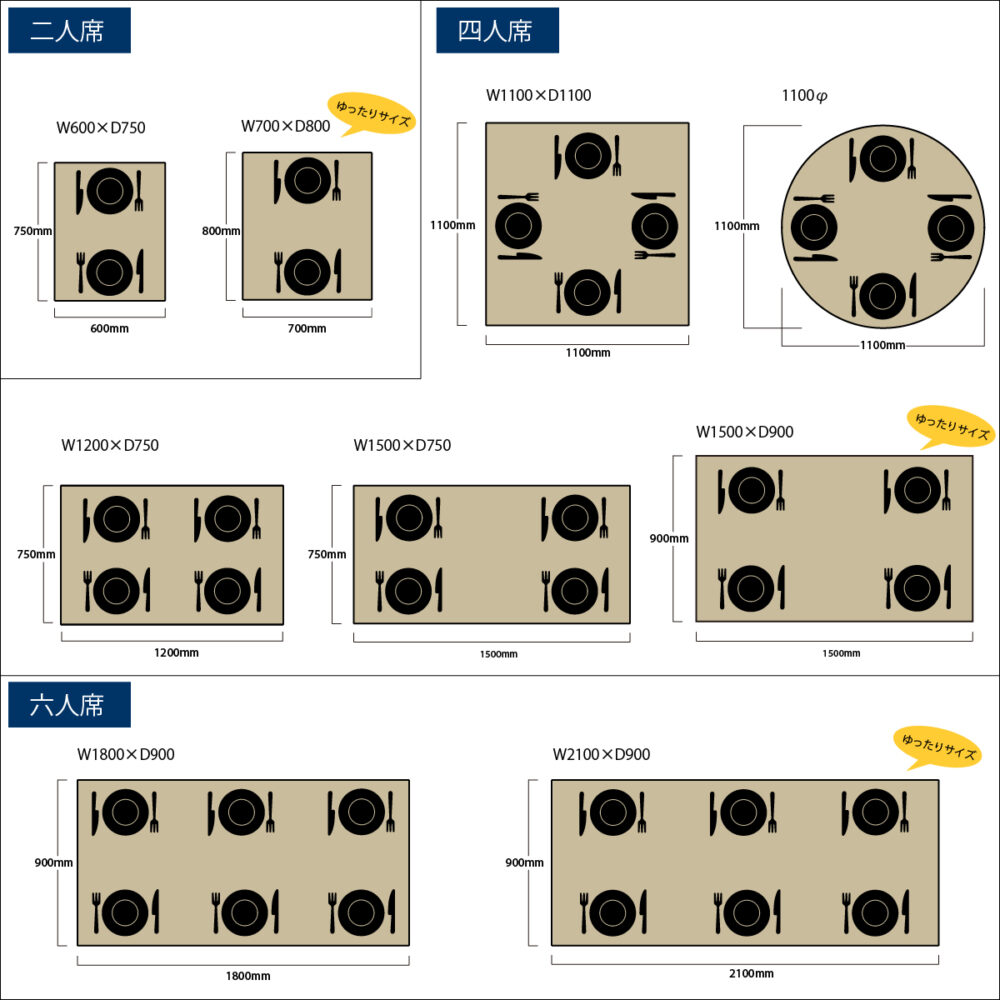 二人席

W600×D750

750mm

600mm

W700×D800

ゆったりサイズ

800mm

700mm

四人席

W1100×D1100

1100mm

1100mm

1100φ

1100mm

1100mm

W1200×D750

750mm

1200mm

W1500×D750

750mm

1500mm

W1500×D900

ゆったりサイズ

900mm

1500mm

六人席

W1800×D900

900mm

1800mm

W2100×D900

ゆったりサイズ

900mm

2100mm