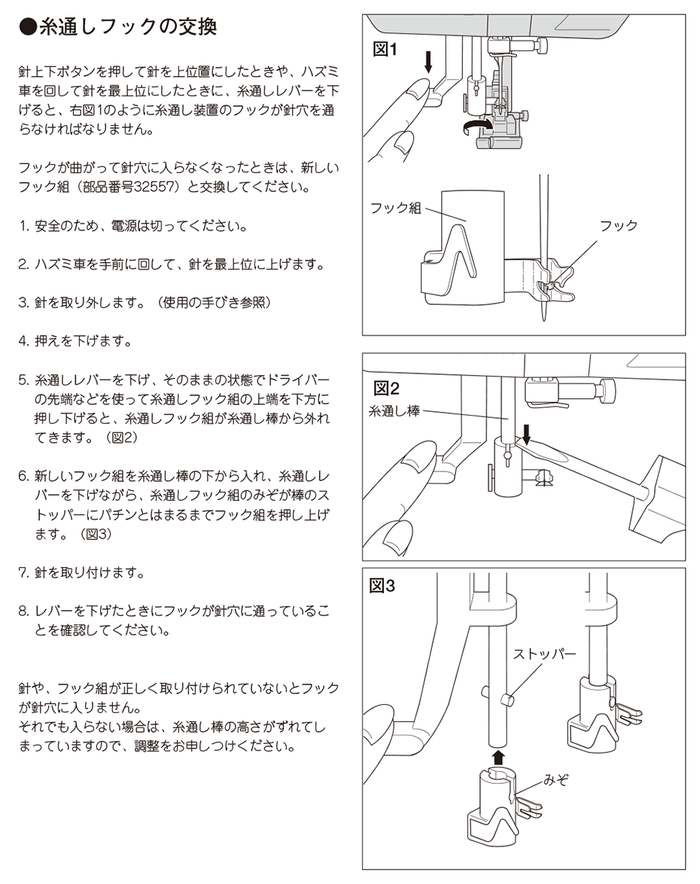 ●糸通しフックの交換

針上下ボタンを押して針を上位置にしたときや、ハズミ車を回して針を最上位にしたときに、糸通しレバーを下げると、右図1のように糸通し装置のフックが針穴を通らなければなりません。

フックが曲がって針穴に入らなくなったときは、新しいフック組（部品番号32557）と交換してください。

1. 安全のため、電源は切ってください。

2. ハズミ車を手前に回して、針を最上位に上げます。

3. 針を取り外します。（使用の手びき参照）

4. 押えを下げます。

5. 糸通しレバーを下げ、そのままの状態でドライバーの先端などを使って糸通しフック組の上端を下方に押し下げると、糸通しフック組が糸通し棒から外れてきます。（図2）

6. 新しいフック組を糸通し棒の下から入れ、糸通しレバーを下げながら、糸通しフック組のみぞが棒のストッパーにパチンとはまるまでフック組を押し上げます。（図3）

7. 針を取り付けます。

8. レバーを下げたときにフックが針穴に通っていることを確認してください。

針や、フック組が正しく取り付けられていないとフックが針穴に入りません。
それでも入らない場合は、糸通し棒の高さがずれてしまっていますので、調整をお申しつけください。

図1
フック組
フック

図2
糸通し棒

図3
ストッパー
みぞ