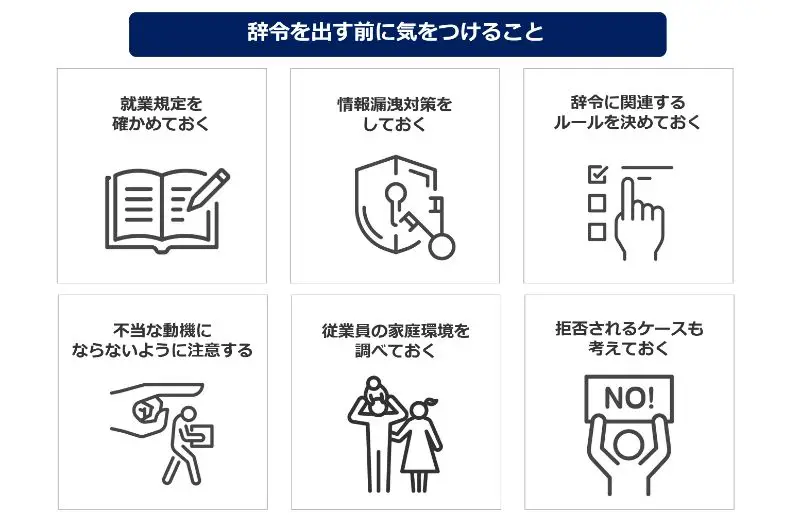 辞令を出す前に気をつけること

就業規定を確かめておく

情報漏洩対策をしておく

辞令に関連するルールを決めておく

不当な動機にならないように注意する

従業員の家庭環境を調べておく

拒否されるケースも考えておく

NO!