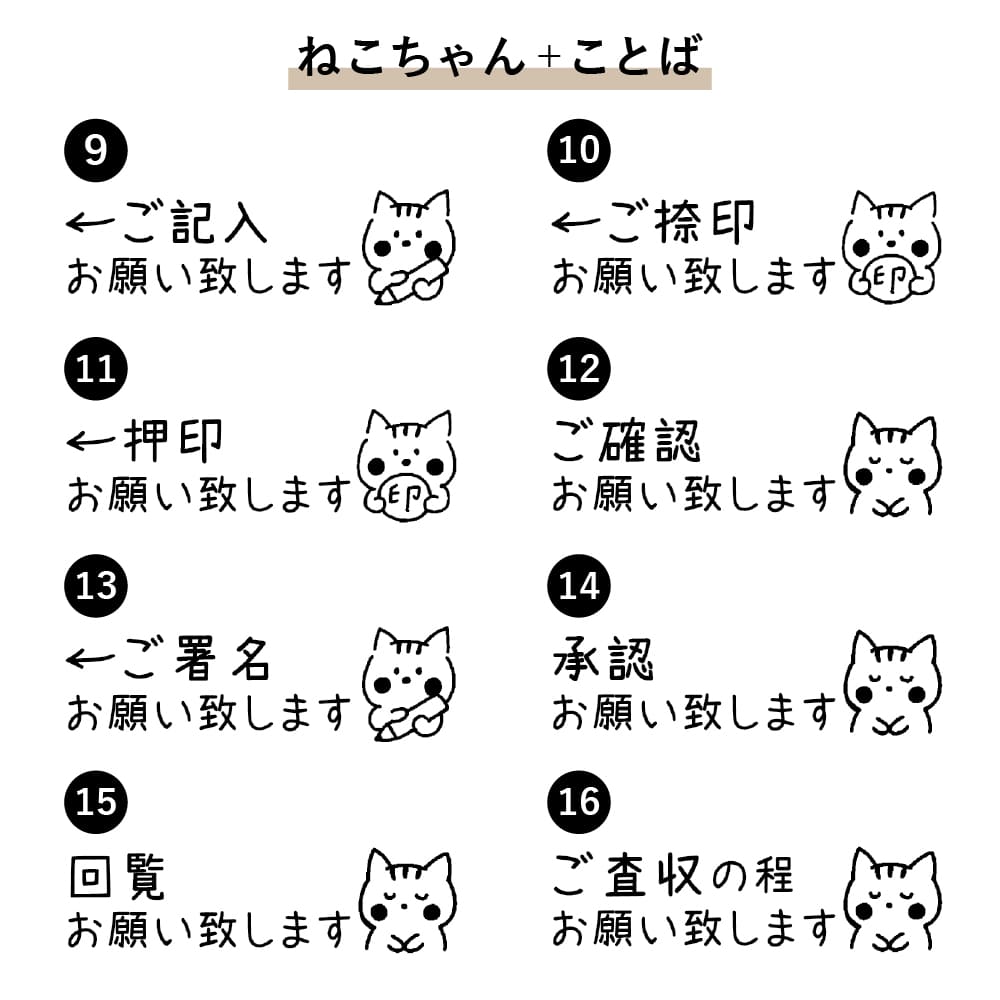 ねこちゃん+ことば

9
←ご記入
お願い致します

10
←ご捺印
お願い致します
印

11
←押印
お願い致します
印

12
ご確認
お願い致します

13
←ご署名
お願い致します

14
承認
お願い致します

15
回覧
お願い致します

16
ご査収の程
お願い致します