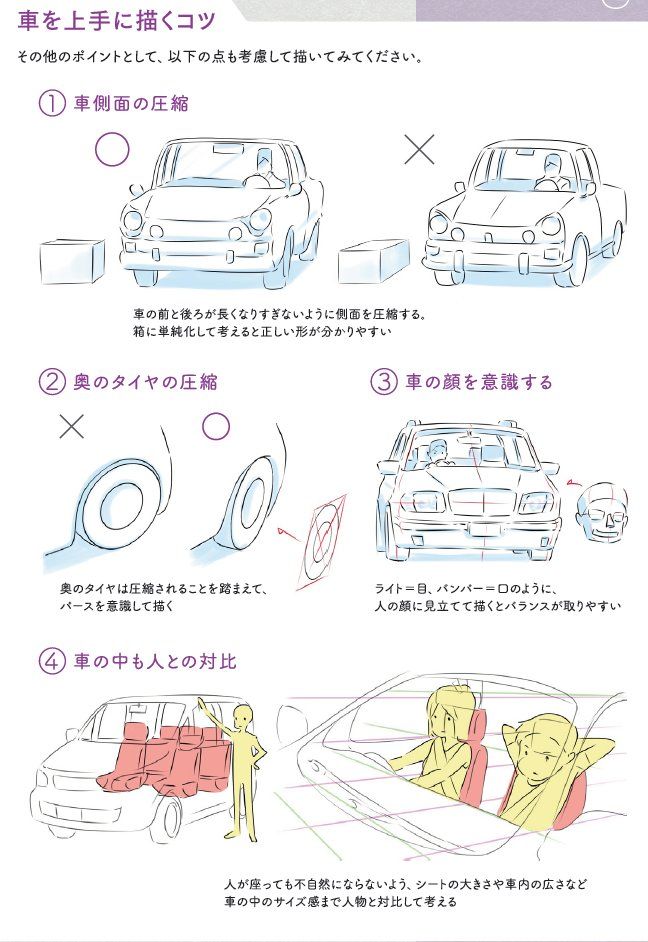 車を上手に描くコツ

その他のポイントとして、以下の点も考慮して描いてみてください。

① 車側面の圧縮

○

×

車の前と後ろが長くなりすぎないように側面を圧縮する。
箱に単純化して考えると正しい形が分かりやすい

② 奥のタイヤの圧縮

×

○

奥のタイヤは圧縮されることを踏まえて、
パースを意識して描く

③ 車の顔を意識する

ライト＝目、バンパー＝口のように、
人の顔に見立てて描くとバランスが取りやすい

④ 車の中も人との対比

人が座っても不自然にならないよう、シートの大きさや車内の広さなど
車の中のサイズ感まで人物と対比して考える