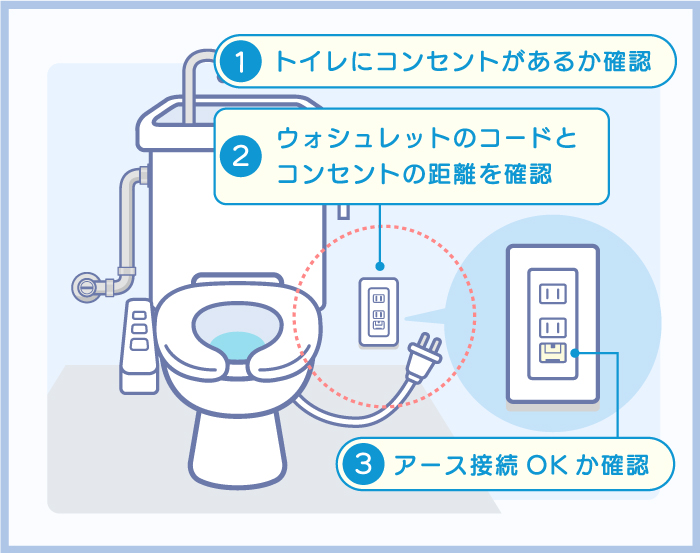 1 トイレにコンセントがあるか確認

2 ウォシュレットのコードとコンセントの距離を確認

3 アース接続 OK か確認