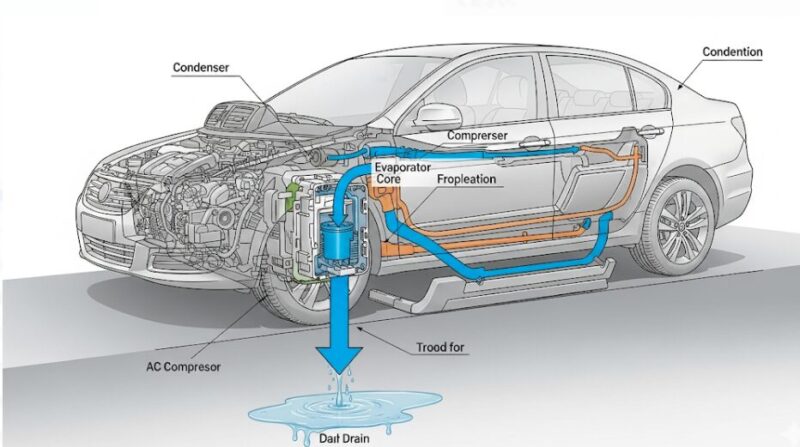 Condenser

Condention

Comprerser

Evaporator
Core

Fropleation

Trood for

AC Compresor

Dait Drain