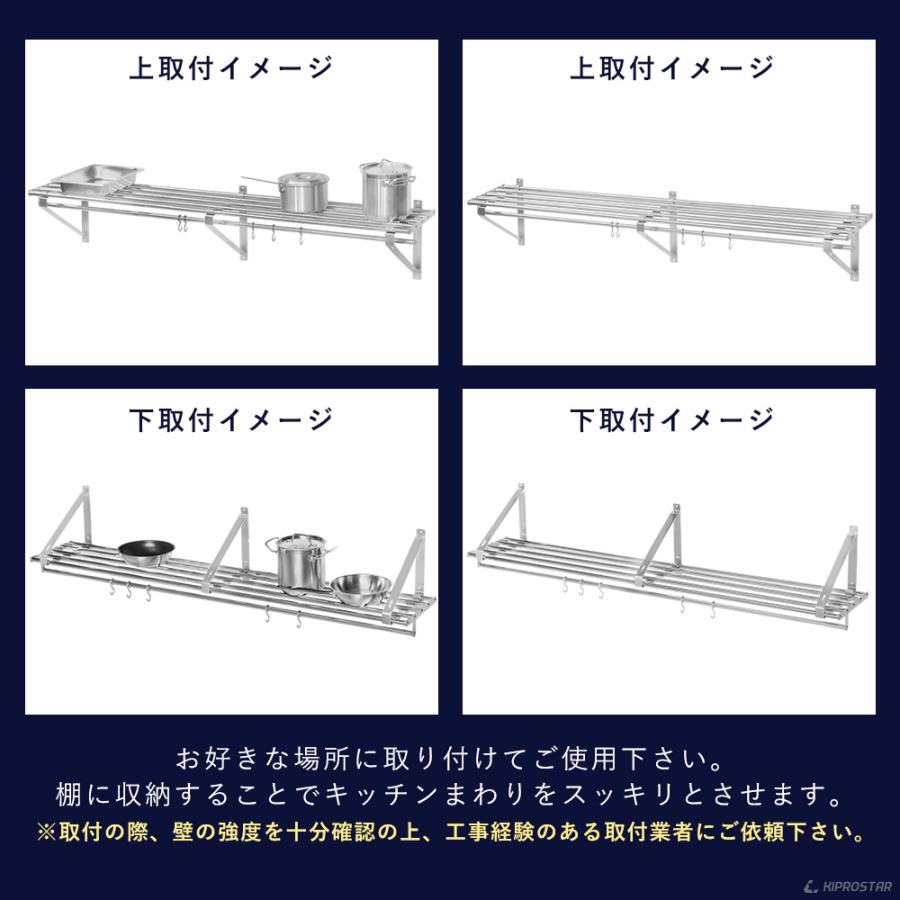 上取付イメージ

上取付イメージ

下取付イメージ

下取付イメージ

お好きな場所に取り付けてご使用下さい。
棚に収納することでキッチンまわりをスッキリとさせます。
※取付の際、壁の強度を十分確認の上、工事経験のある取付業者にご依頼下さい。

KIPROSTAR