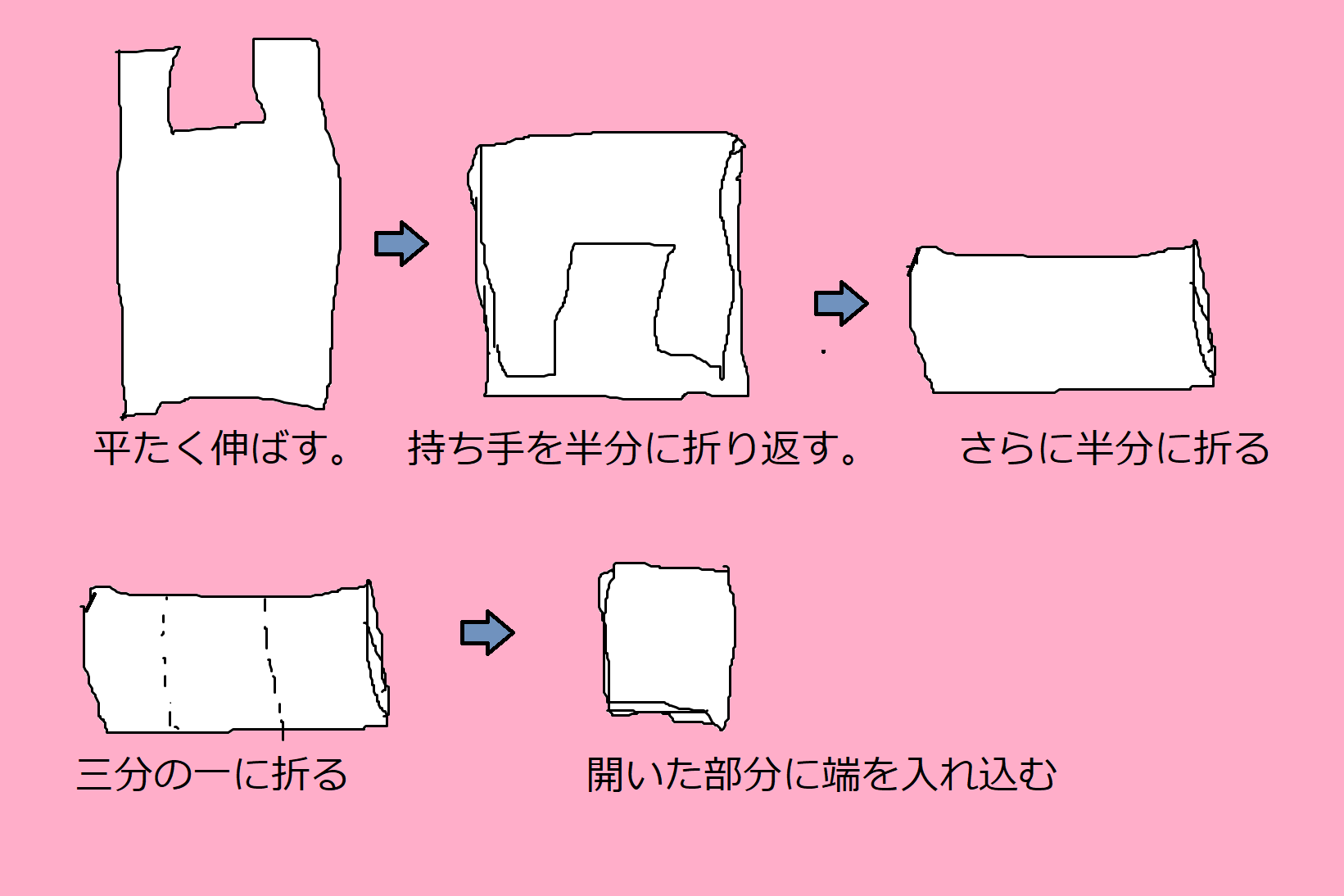 平たく伸ばす。

持ち手を半分に折り返す。

さらに半分に折る

三分の一に折る

開いた部分に端を入れ込む