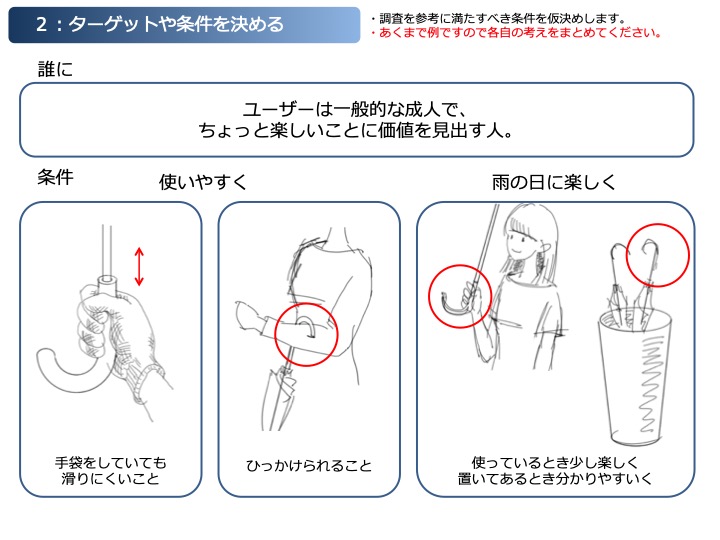 2：ターゲットや条件を決める

・調査を参考に満たすべき条件を仮決めします。
・あくまで例ですので各自の考えをまとめてください。

誰に

ユーザーは一般的な成人で、
ちょっと楽しいことに価値を見出す人。

条件

使いやすく

雨の日に楽しく

手袋をしていても
滑りにくいこと

ひっかけられること

使っているとき少し楽しく
置いてあるとき分かりやすいく