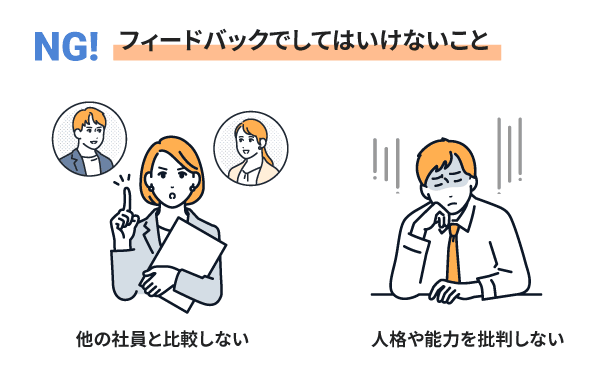 NG! フィードバックでしてはいけないこと

他の社員と比較しない

人格や能力を批判しない